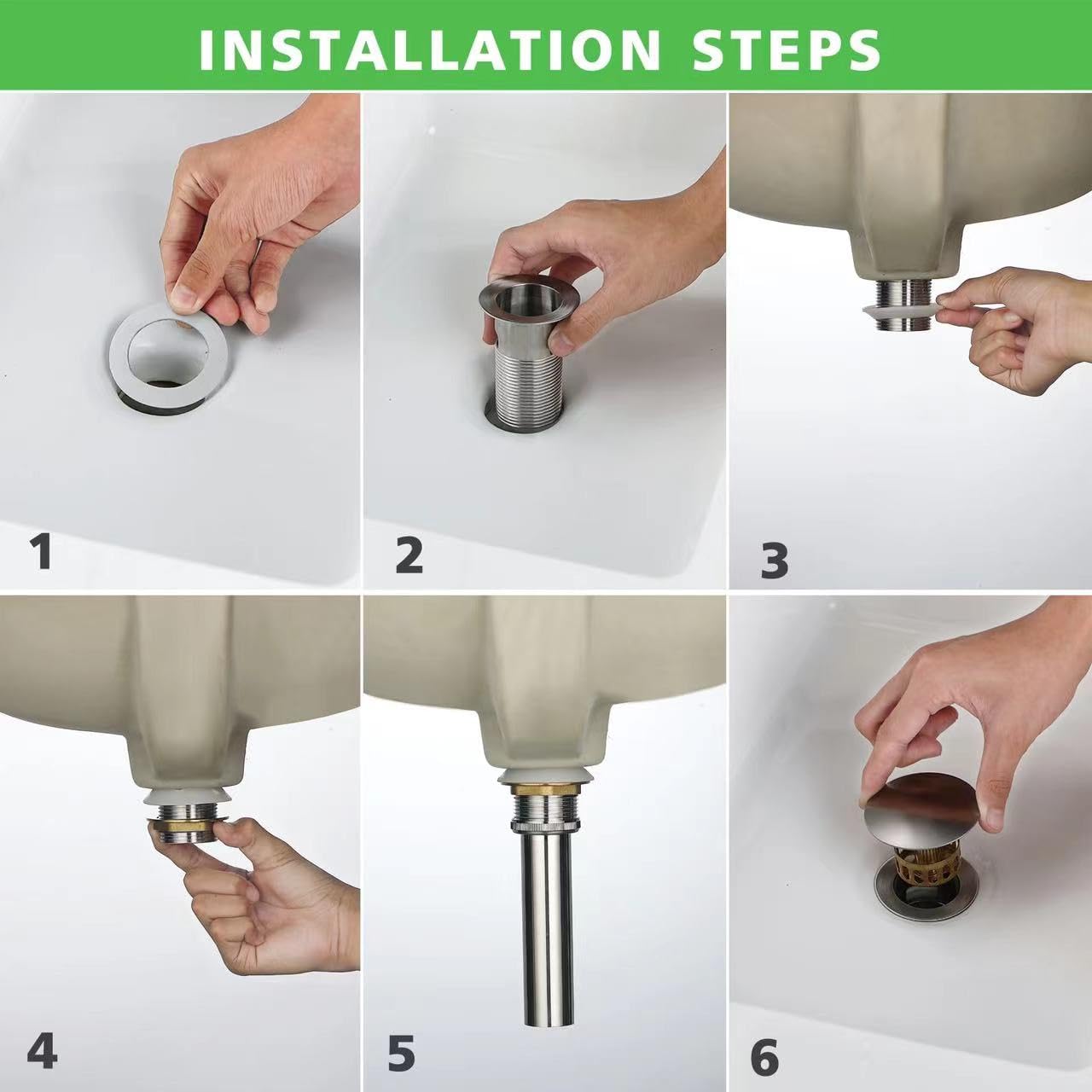 INSTALLATION STEPS

1

2

3

4

5

6