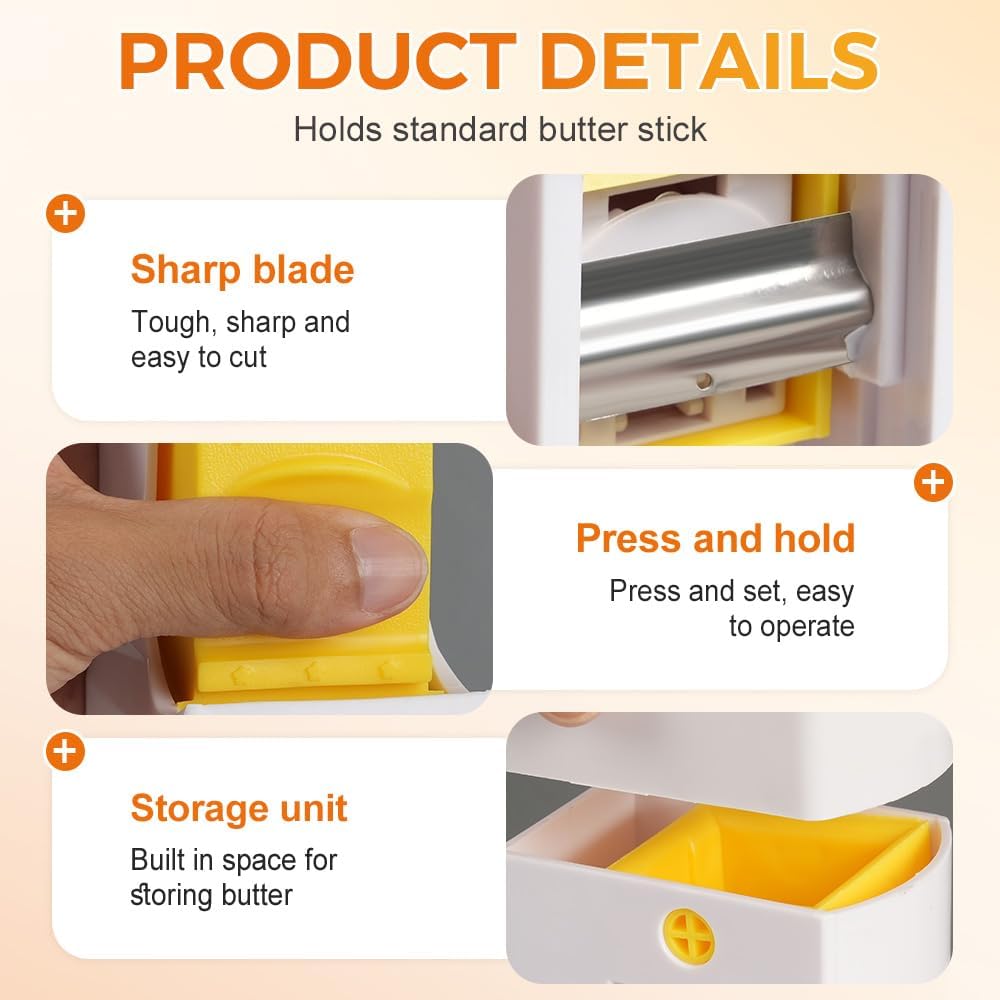 PRODUCT DETAILS
Holds standard butter stick

Sharp blade
Tough, sharp and easy to cut

Press and hold
Press and set, easy to operate

Storage unit
Built in space for storing butter