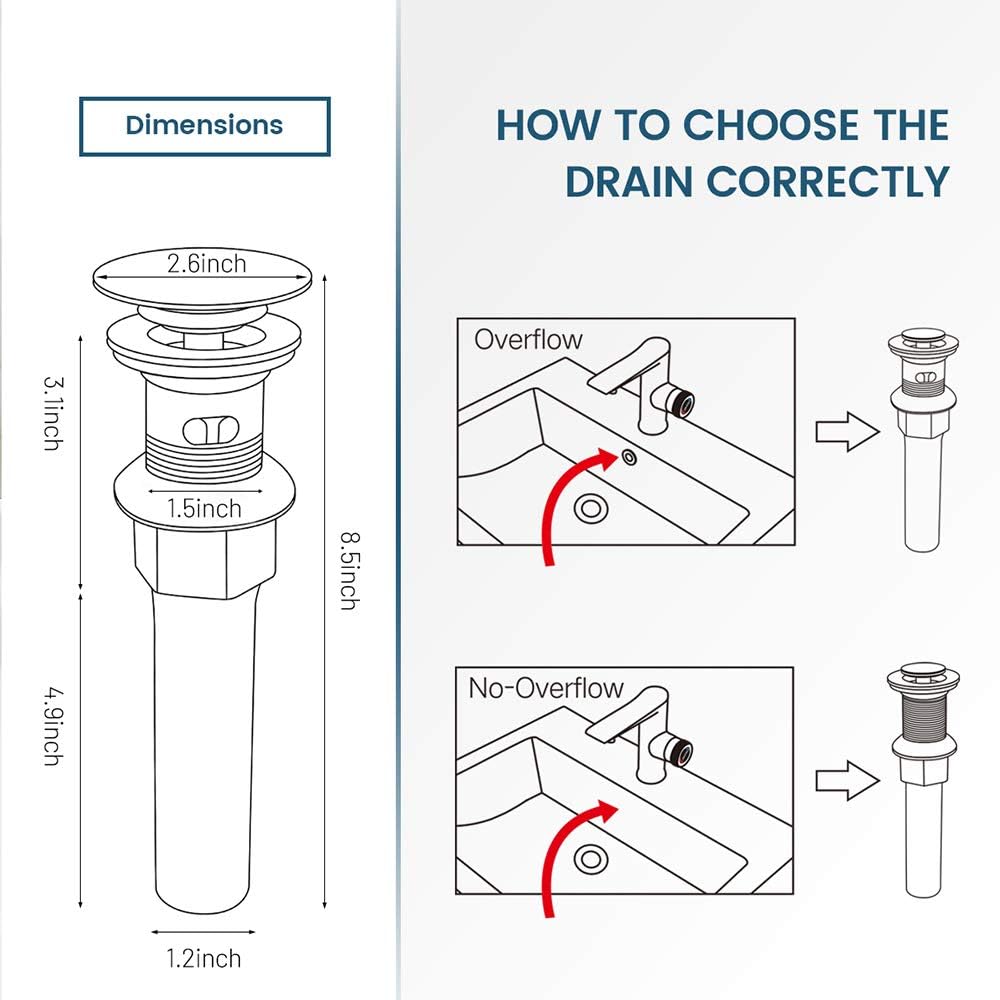 Dimensions

2.6inch

3.1inch

1.5inch

8.5inch

4.9inch

1.2inch

HOW TO CHOOSE THE DRAIN CORRECTLY

Overflow

No-Overflow