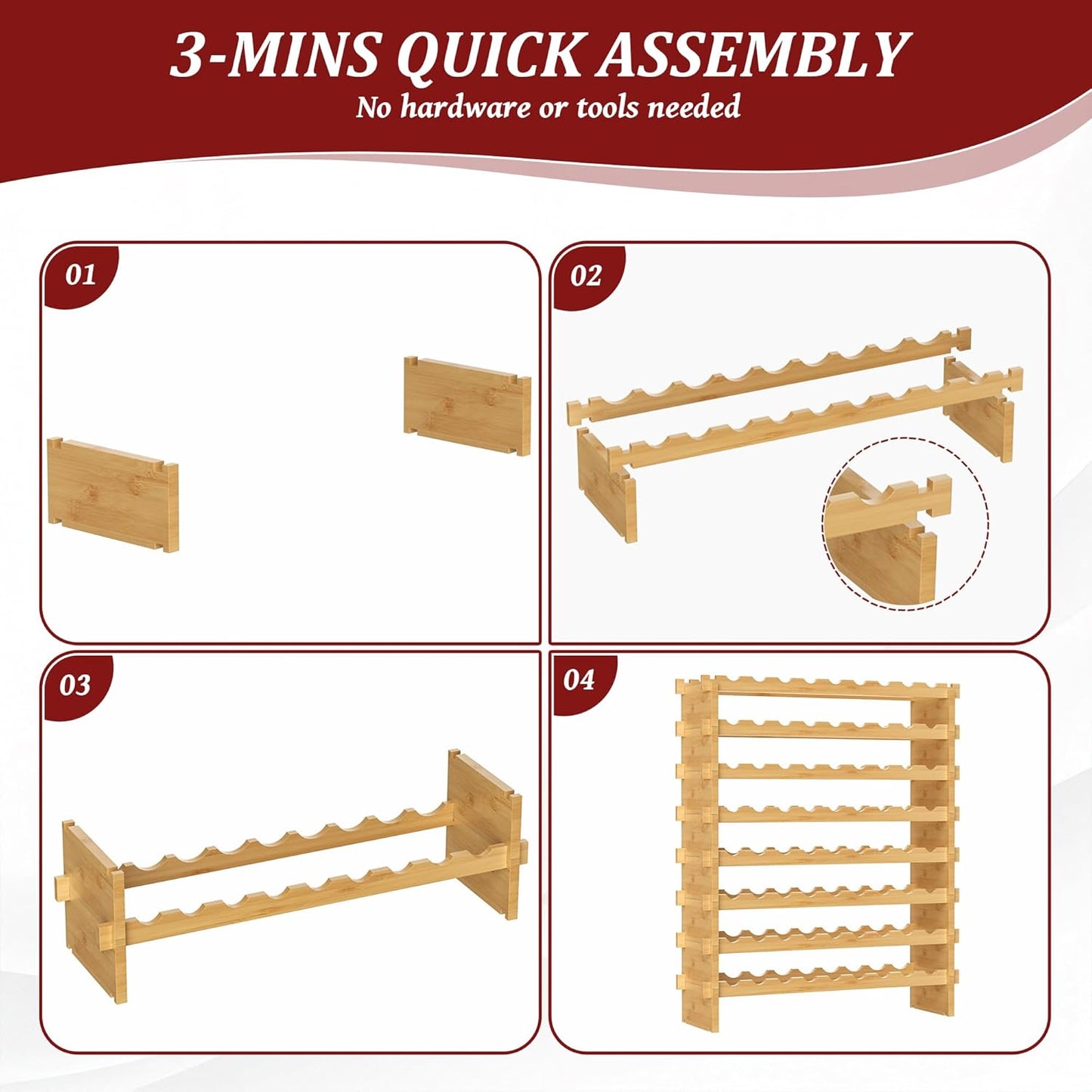 3-MINS QUICK ASSEMBLY
No hardware or tools needed

01

02

03

04