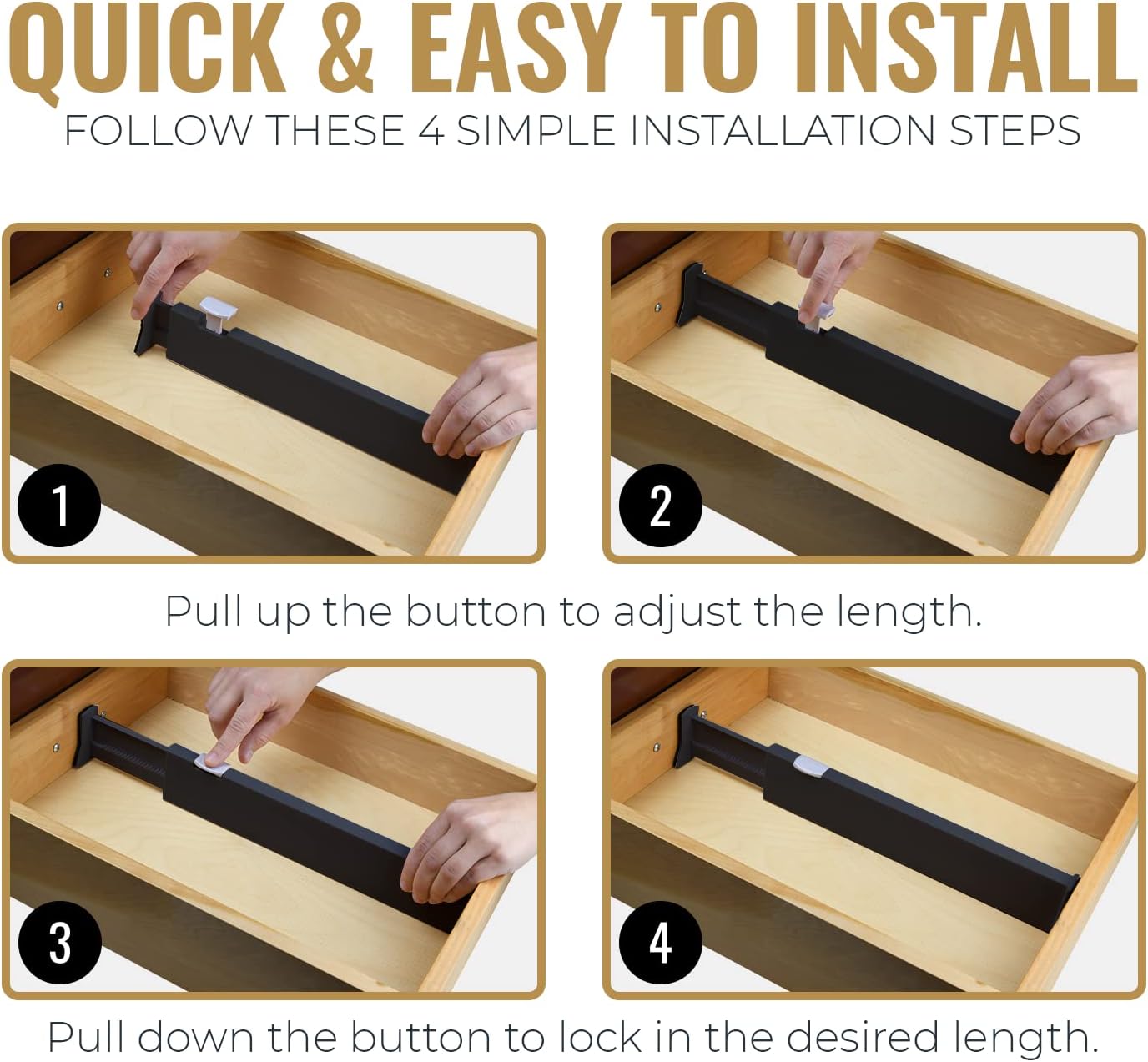 QUICK & EASY TO INSTALL
FOLLOW THESE 4 SIMPLE INSTALLATION STEPS

1

2

Pull up the button to adjust the length.

3

4

Pull down the button to lock in the desired length.