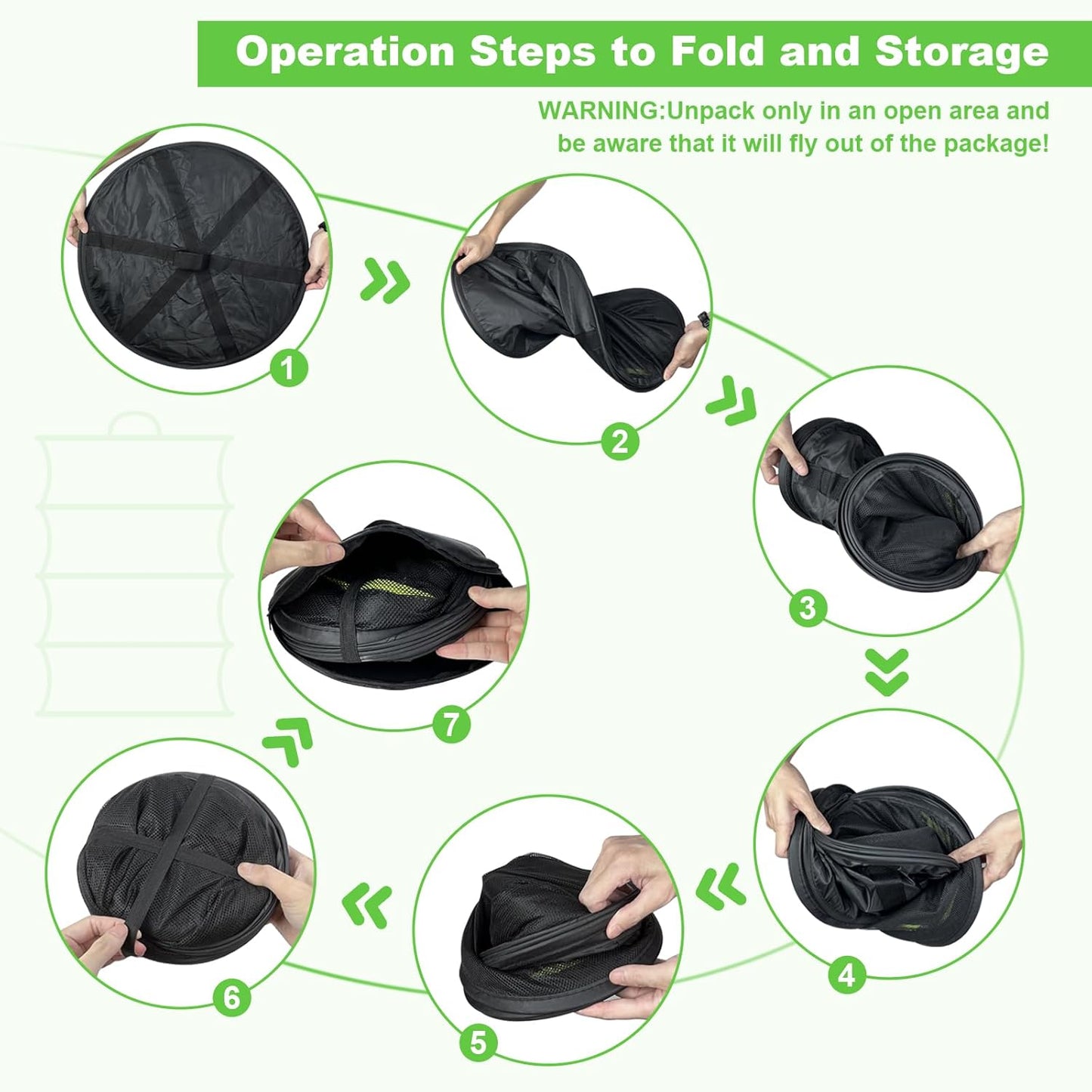 Operation Steps to Fold and Storage

WARNING:Unpack only in an open area and be aware that it will fly out of the package!

1

2

3

4

5

6

7