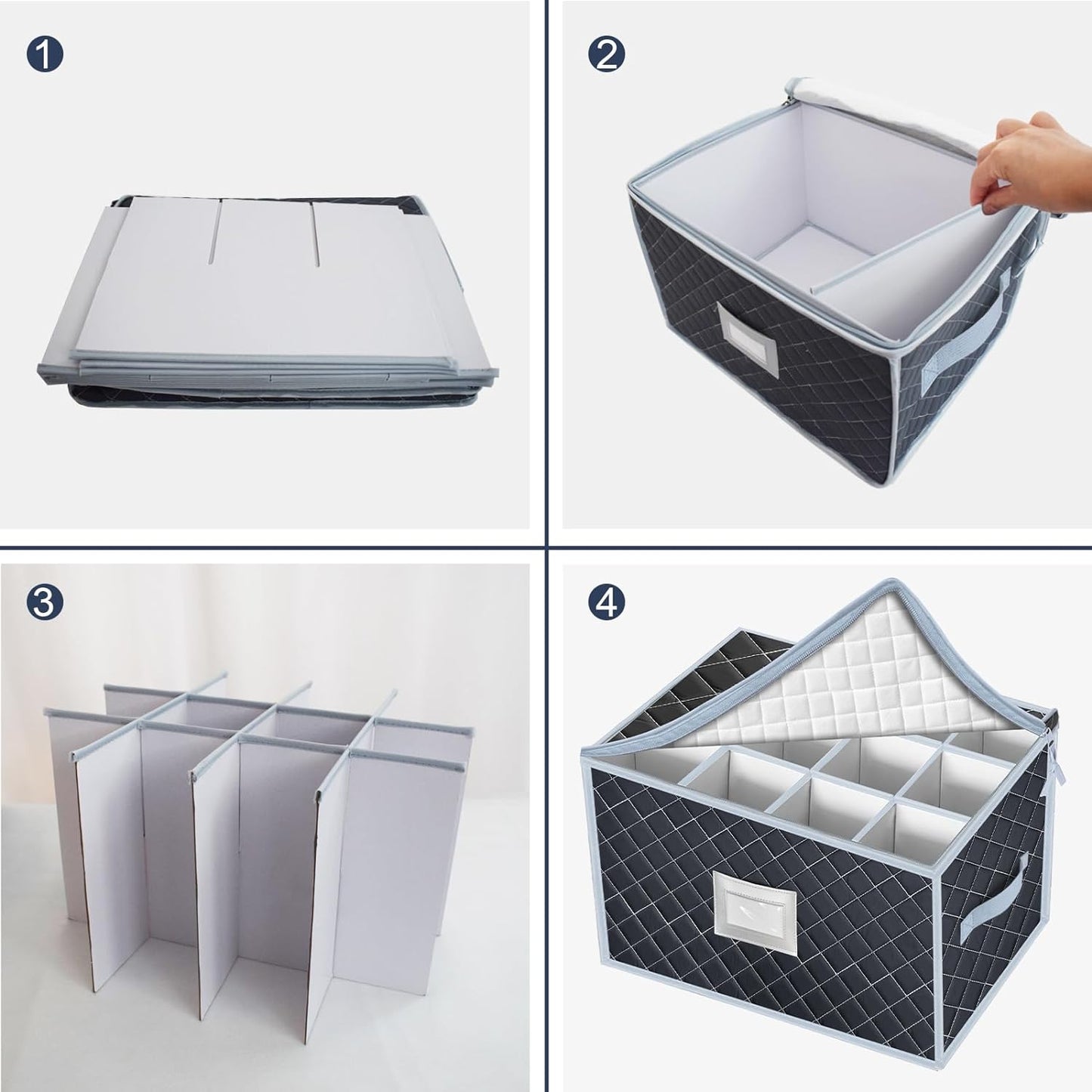 1

2

3

4