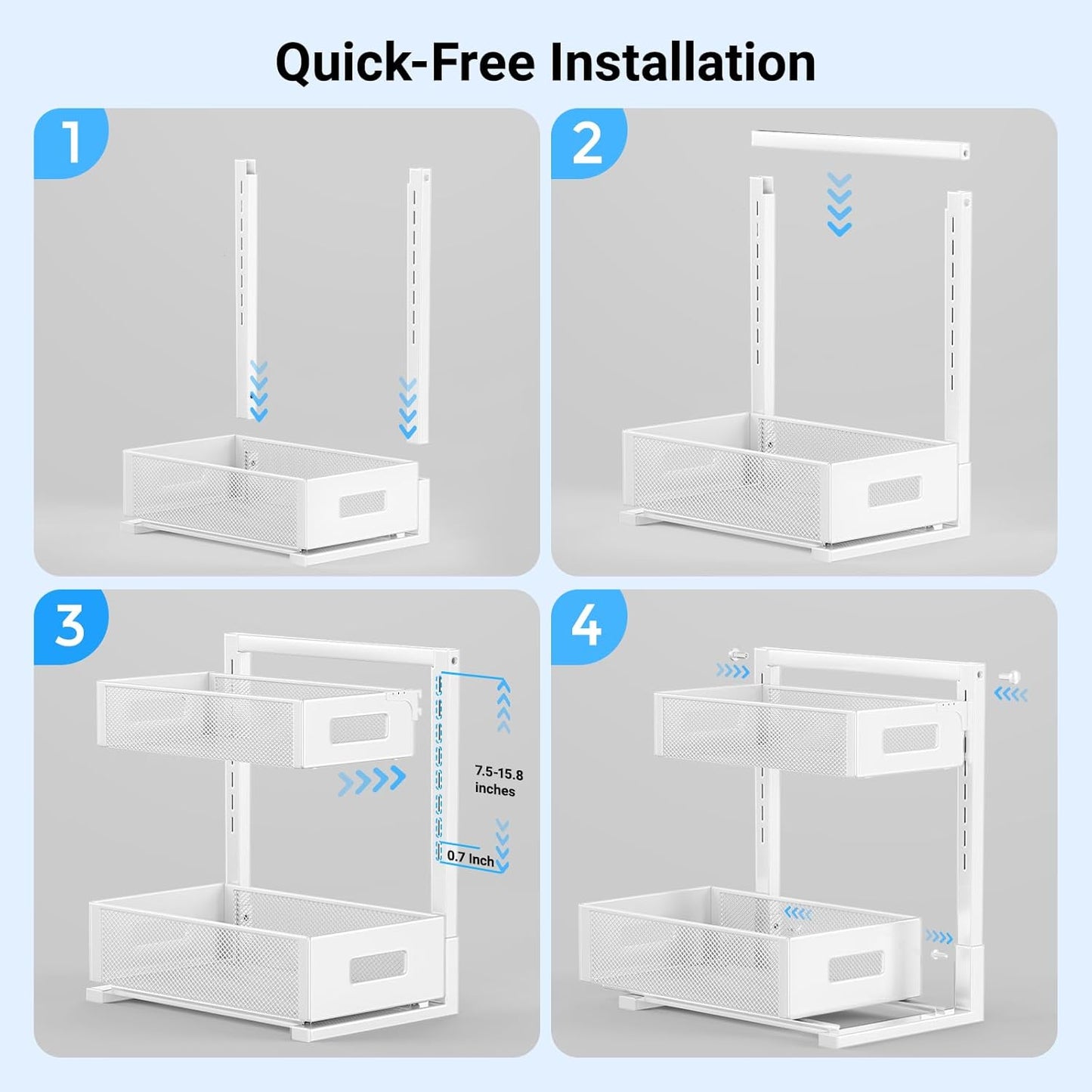 Quick-Free Installation

1

2

3

7.5-15.8 inches

0.7 Inch

4