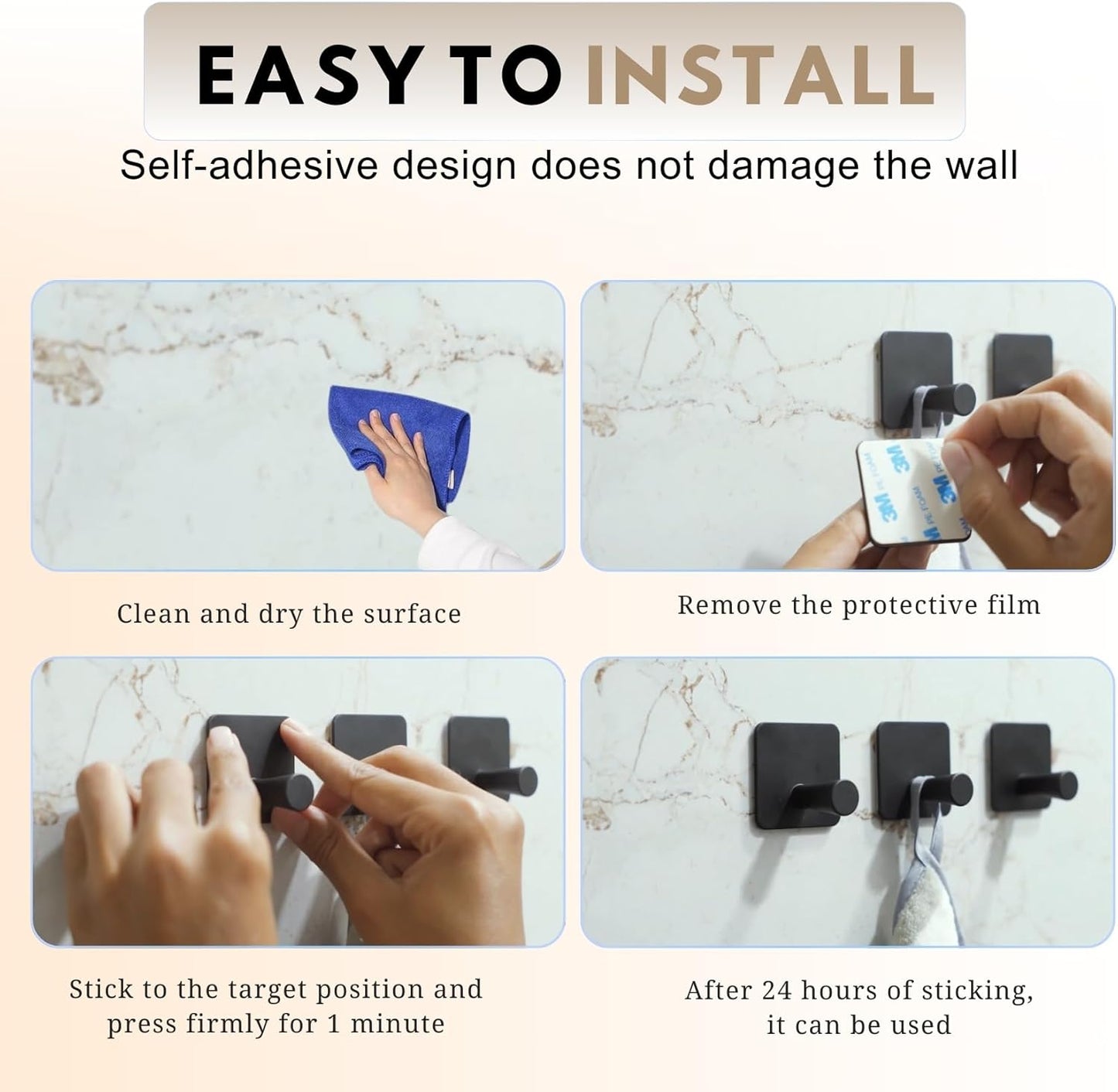 EASY TO INSTALL

Self-adhesive design does not damage the wall

3M PE FOAM 3M PE FOAM 3M

Clean and dry the surface

Remove the protective film

Stick to the target position and press firmly for 1 minute

After 24 hours of sticking, it can be used