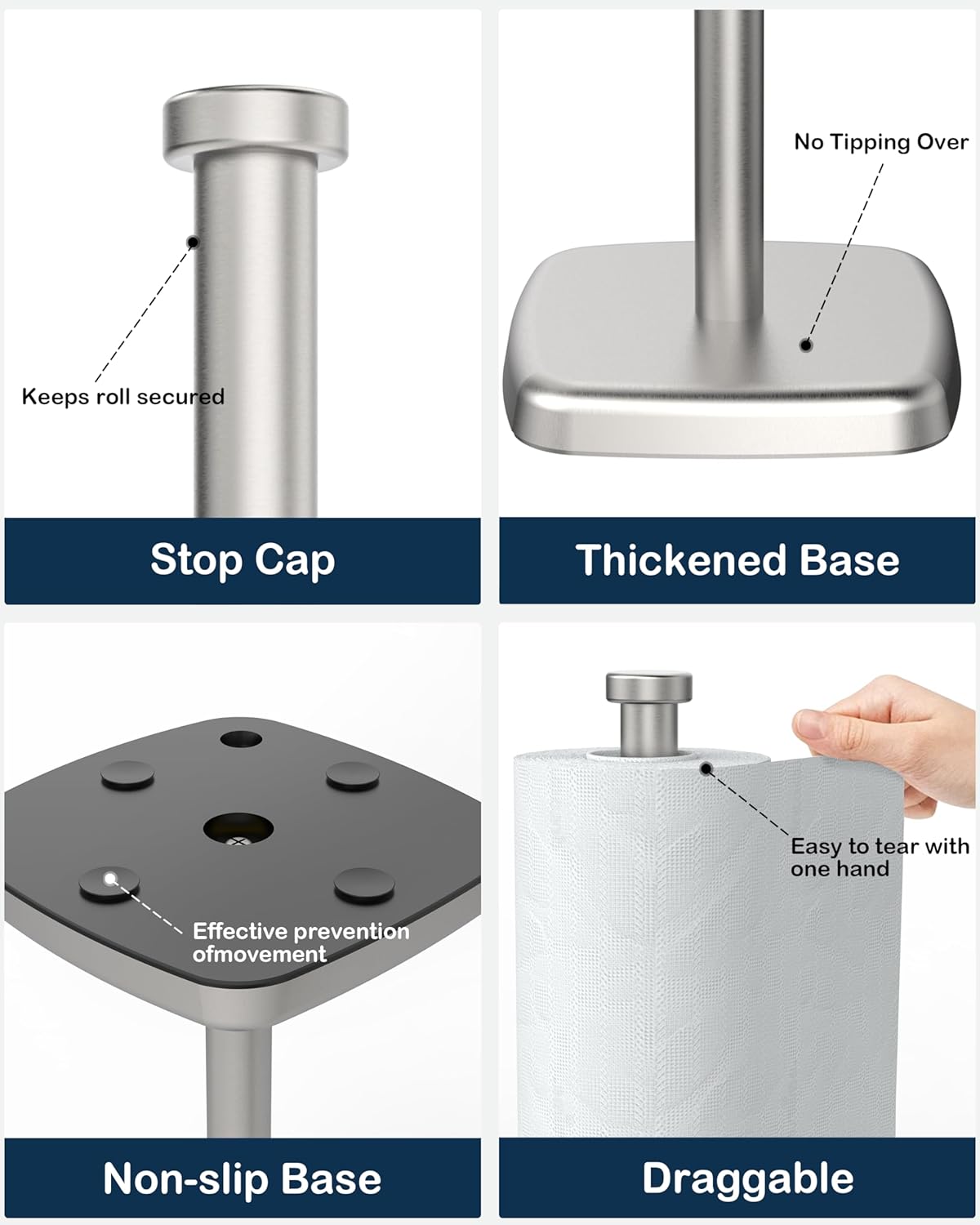 Keeps roll secured

Stop Cap

No Tipping Over

Thickened Base

Effective prevention ofmovement

Non-slip Base

Easy to tear with one hand

Draggable