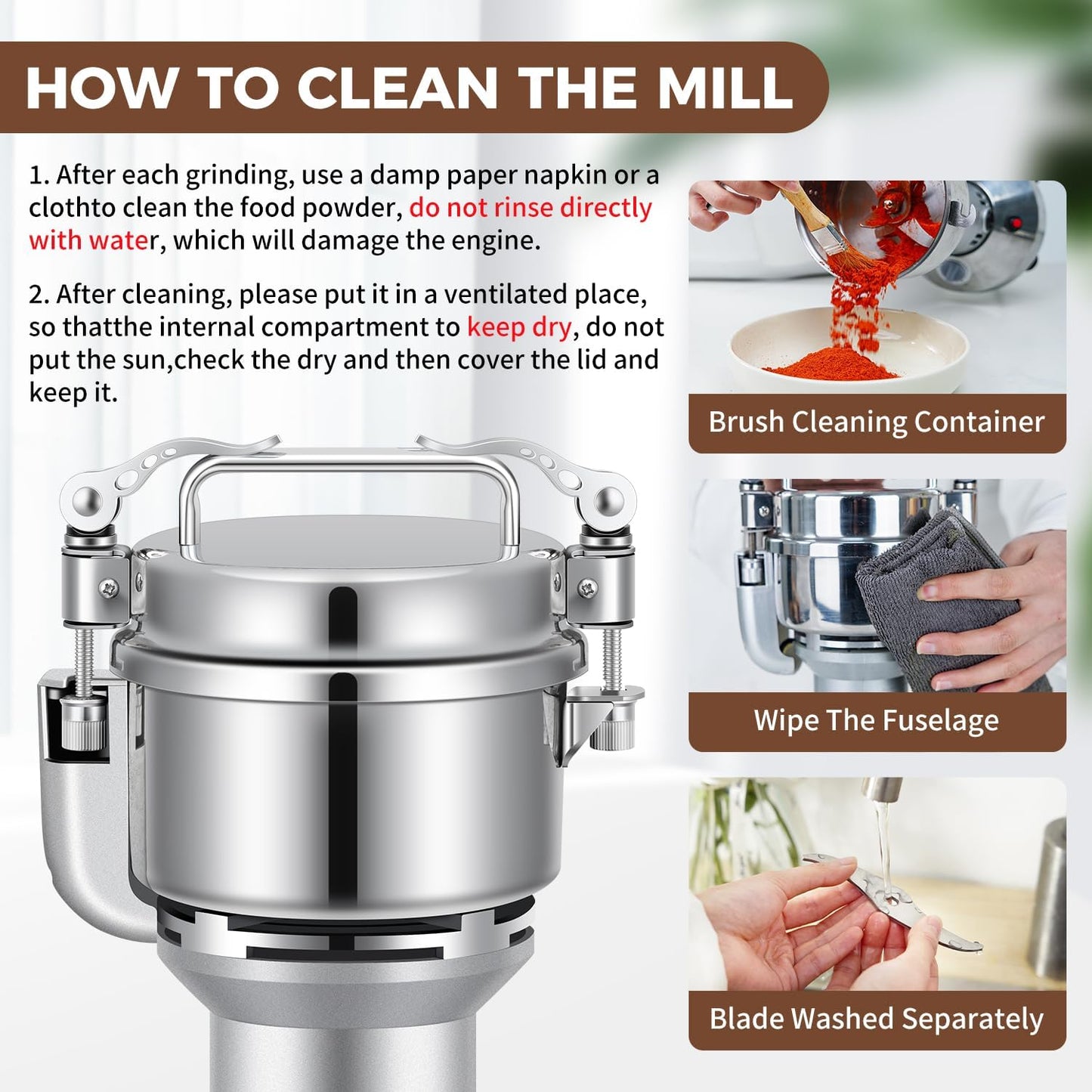 HOW TO CLEAN THE MILL

1. After each grinding, use a damp paper napkin or a clothto clean the food powder, do not rinse directly with water, which will damage the engine.

2. After cleaning, please put it in a ventilated place, so thatthe internal compartment to keep dry, do not put the sun,check the dry and then cover the lid and keep it.

Brush Cleaning Container

Wipe The Fuselage

Blade Washed Separately