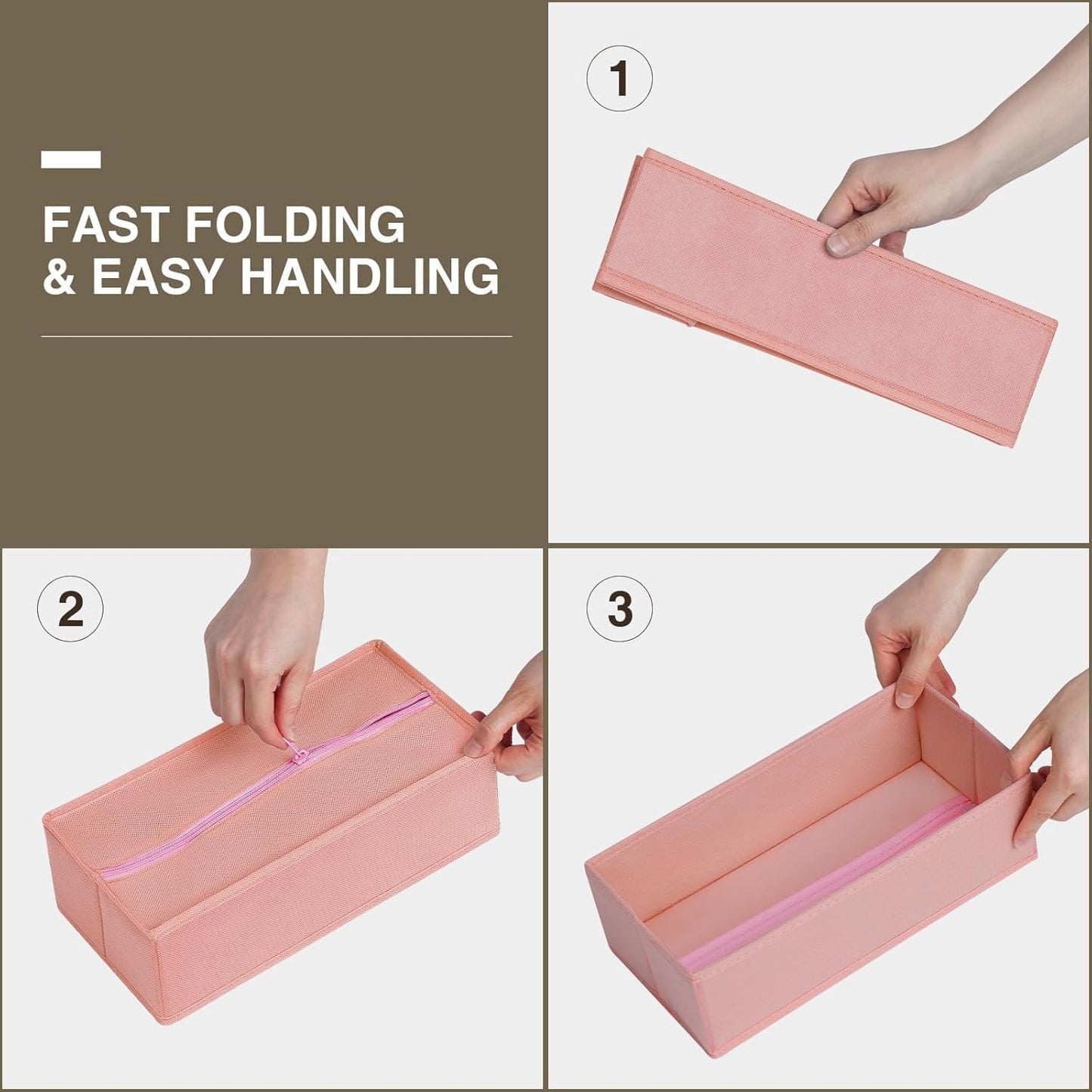 FAST FOLDING
& EASY HANDLING

1

2

3