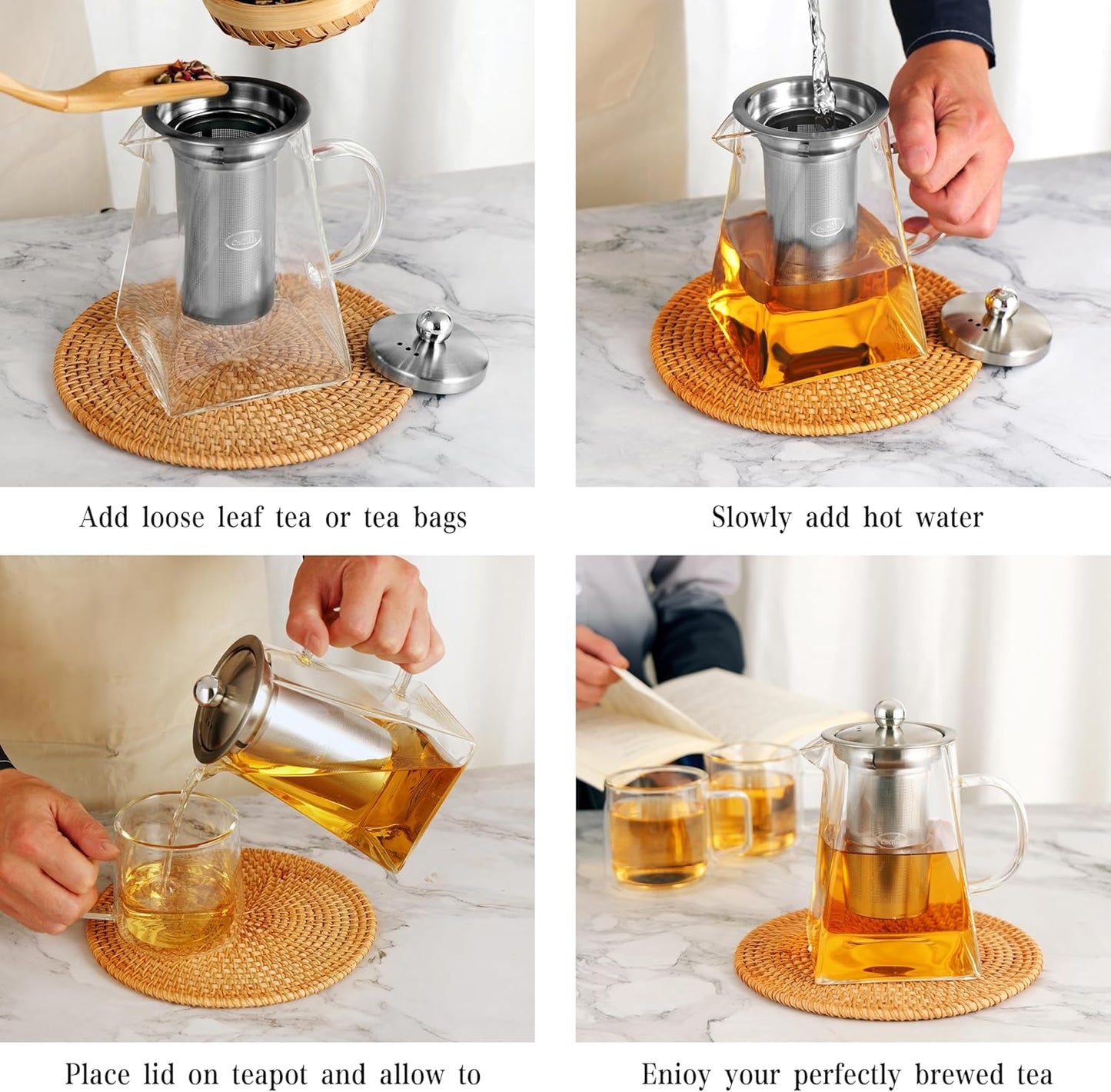 Add loose leaf tea or tea bags

Slowly add hot water

Place lid on teapot and allow to

Enjoy your perfectly brewed tea