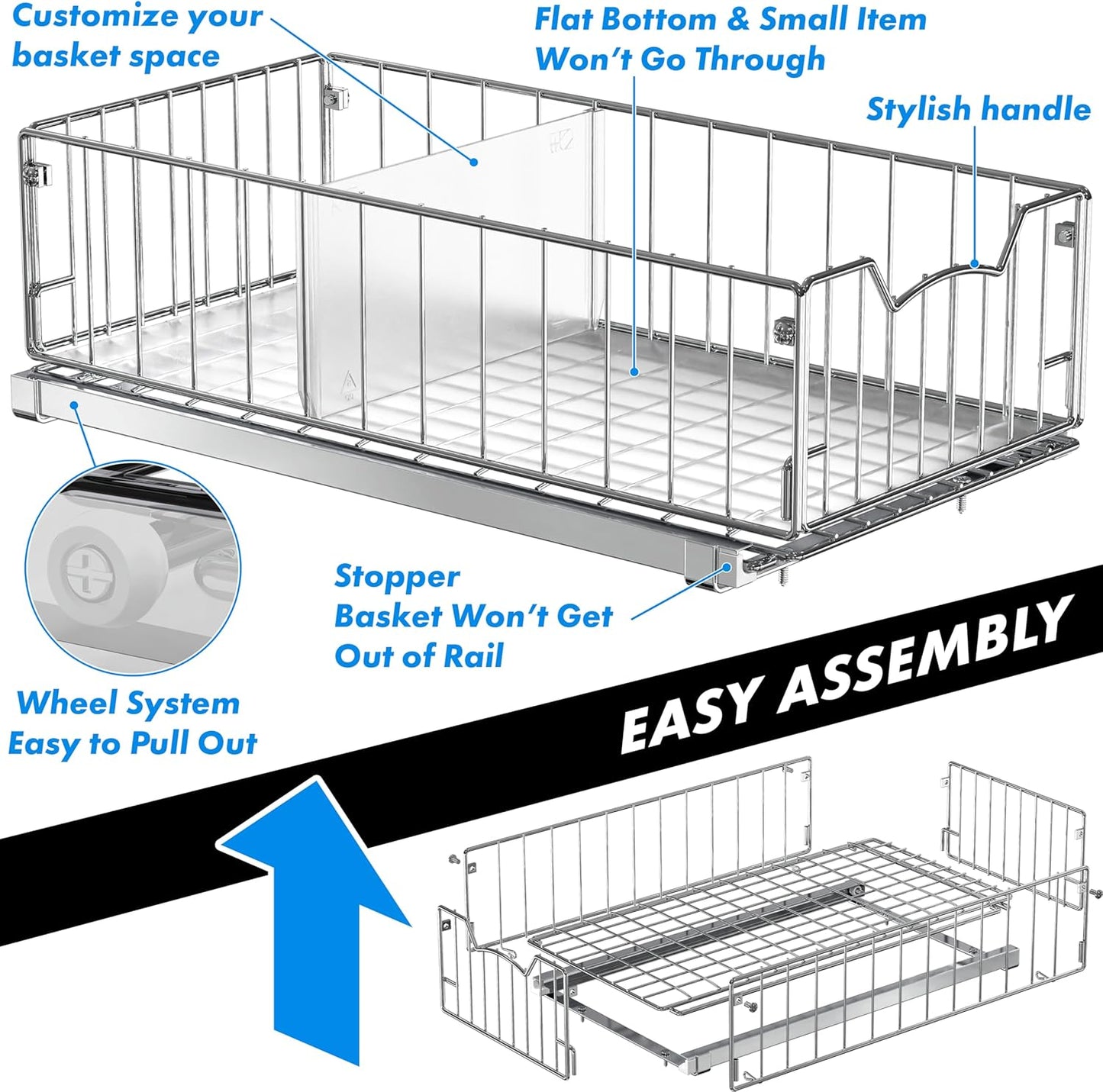 Customize your basket space

Flat Bottom & Small Item Won't Go Through

Stylish handle

Stopper Basket Won't Get Out of Rail

Wheel System Easy to Pull Out

EASY ASSEMBLY