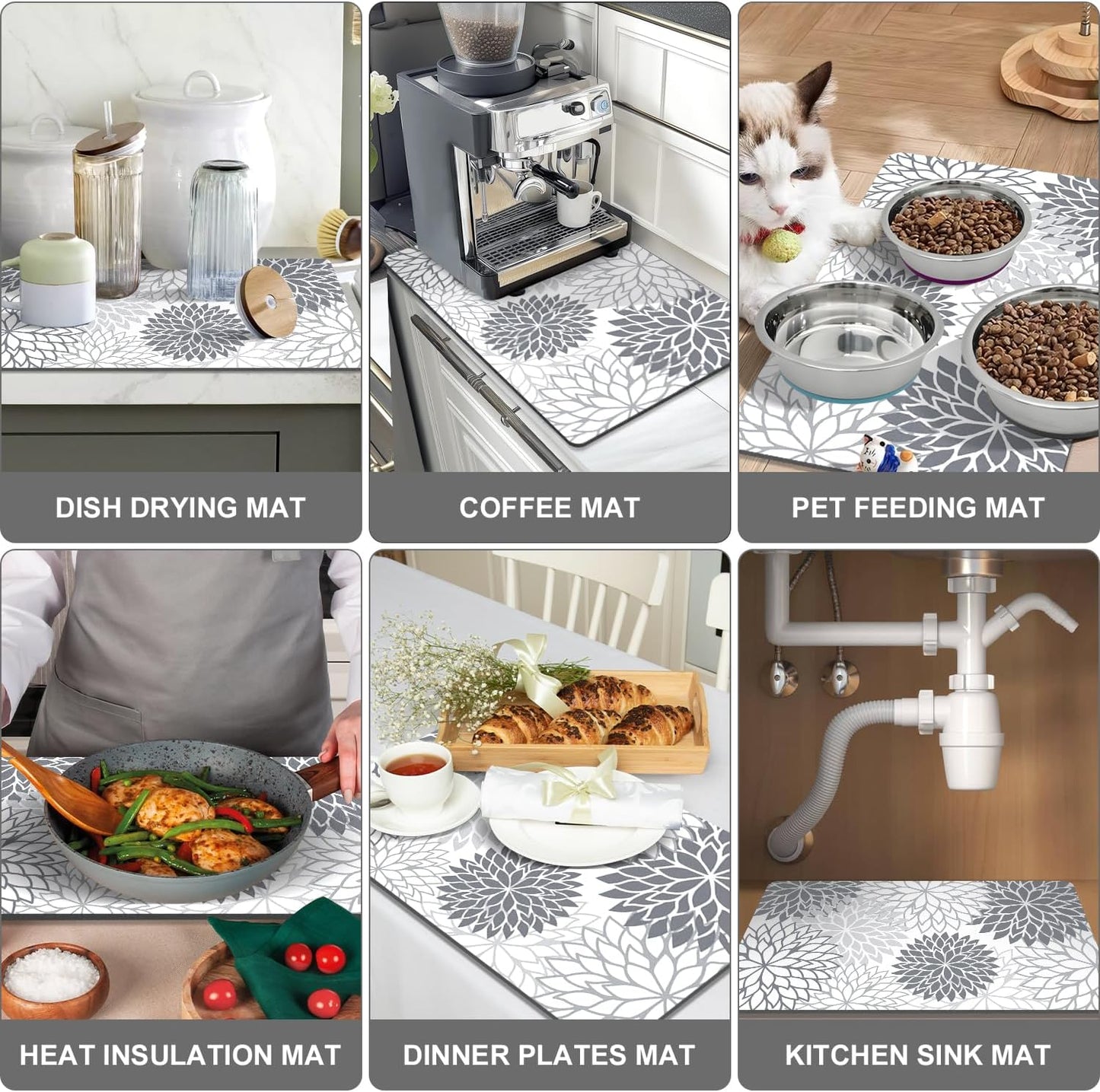 DISH DRYING MAT

COFFEE MAT

PET FEEDING MAT

HEAT INSULATION MAT

DINNER PLATES MAT

KITCHEN SINK MAT