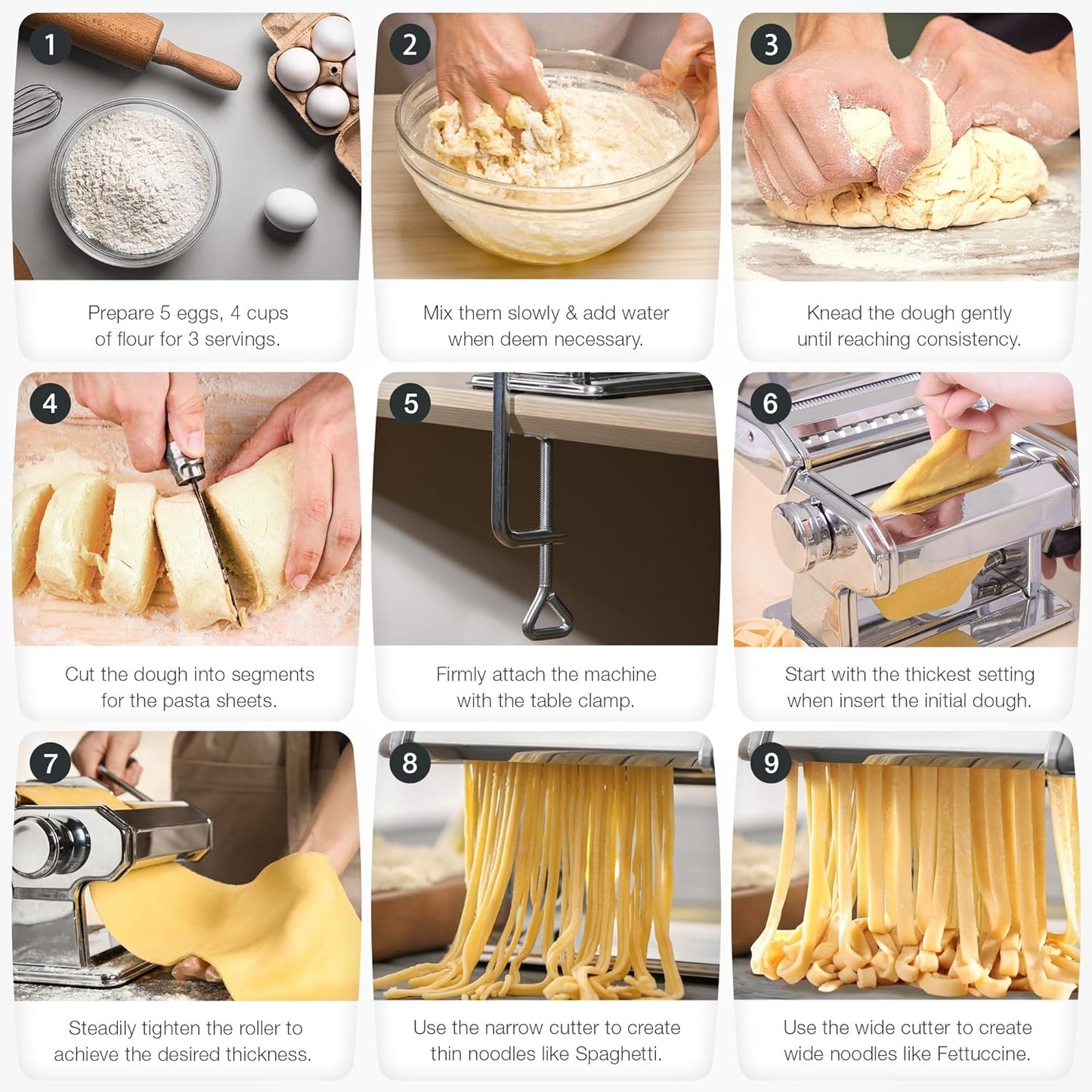 1

Prepare 5 eggs, 4 cups of flour for 3 servings.

2

Mix them slowly & add water when deem necessary.

3

Knead the dough gently until reaching consistency.

4

Cut the dough into segments for the pasta sheets.

5

Firmly attach the machine with the table clamp.

6

Start with the thickest setting when insert the initial dough.

7

Steadily tighten the roller to achieve the desired thickness.

8

Use the narrow cutter to create thin noodles like Spaghetti.

9

Use the wide cutter to create wide noodles like Fettuccine.