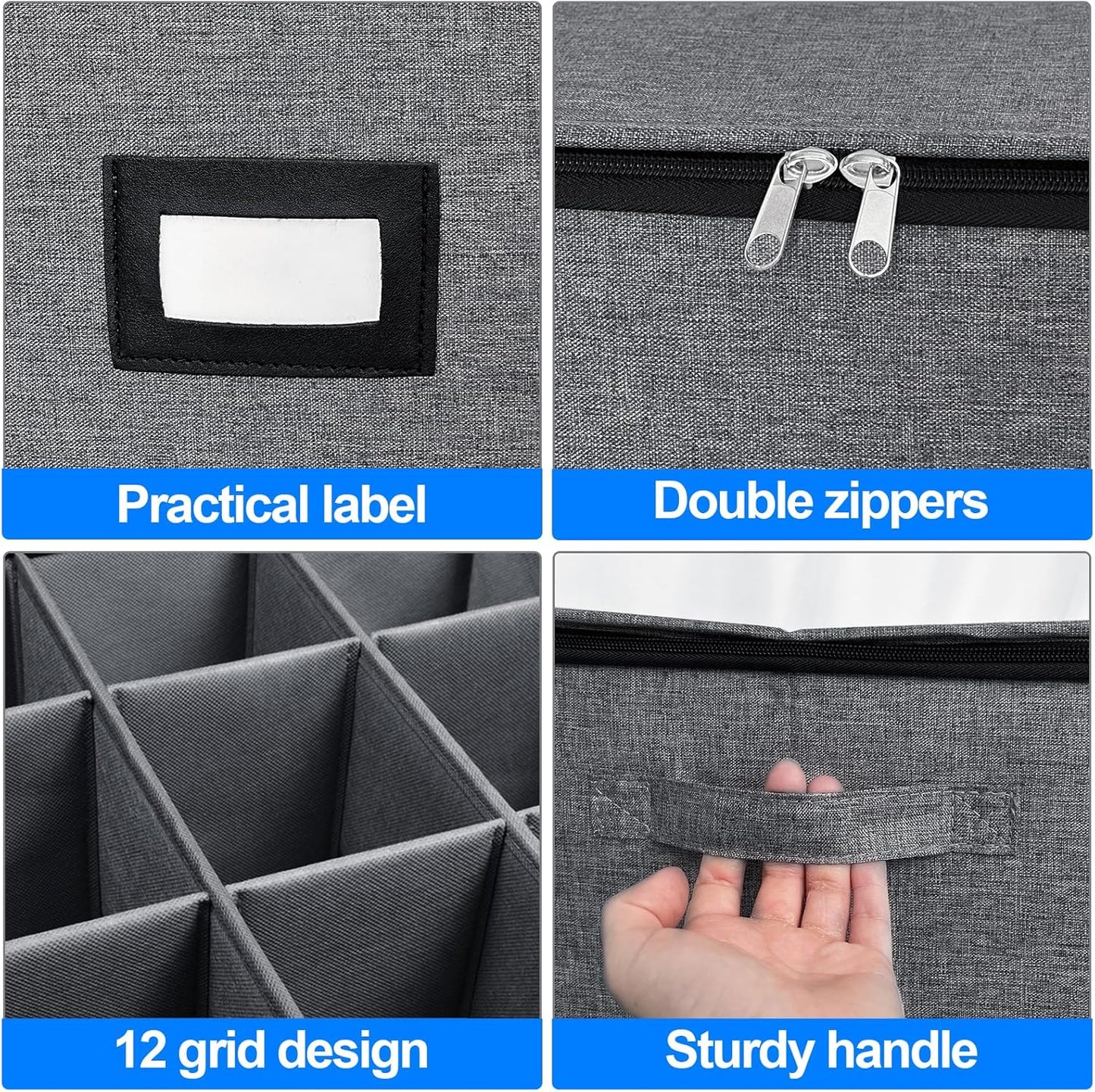 Practical label

Double zippers

12 grid design

Sturdy handle