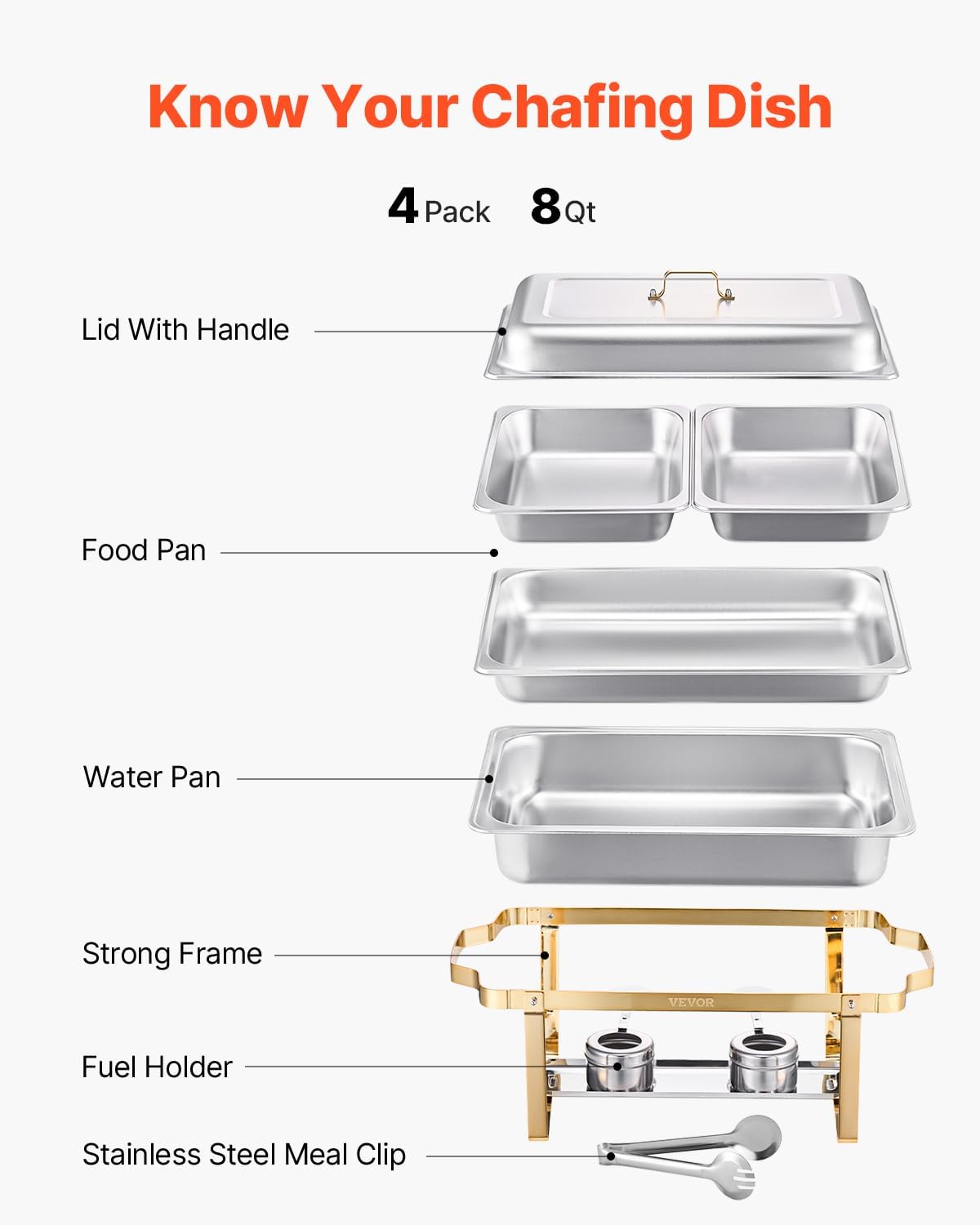 Know Your Chafing Dish

4 Pack 8 Qt

Lid With Handle

Food Pan

Water Pan

Strong Frame

VEVOR

Fuel Holder

Stainless Steel Meal Clip