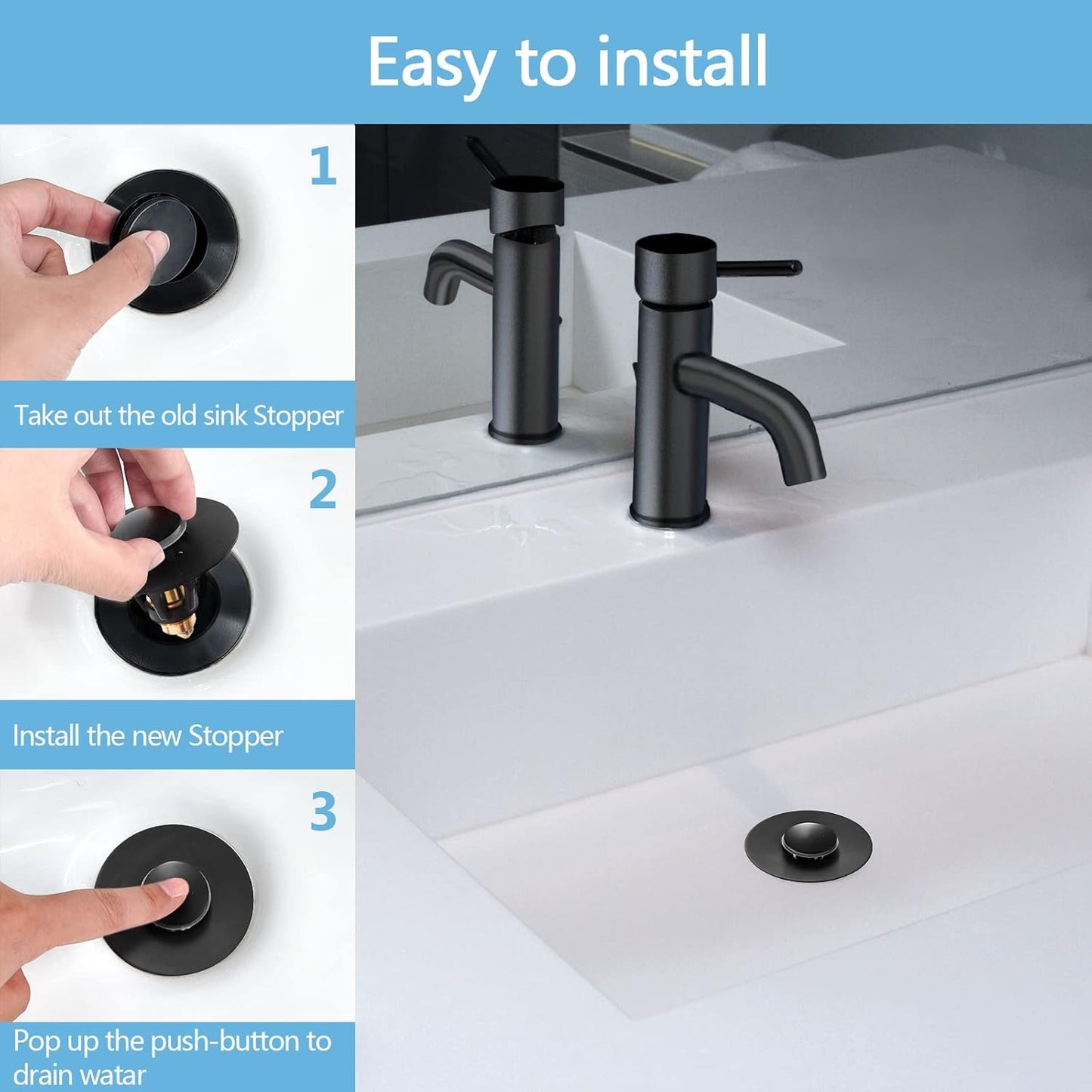 Easy to install

1

Take out the old sink Stopper

2

Install the new Stopper

3

Pop up the push-button to drain watar