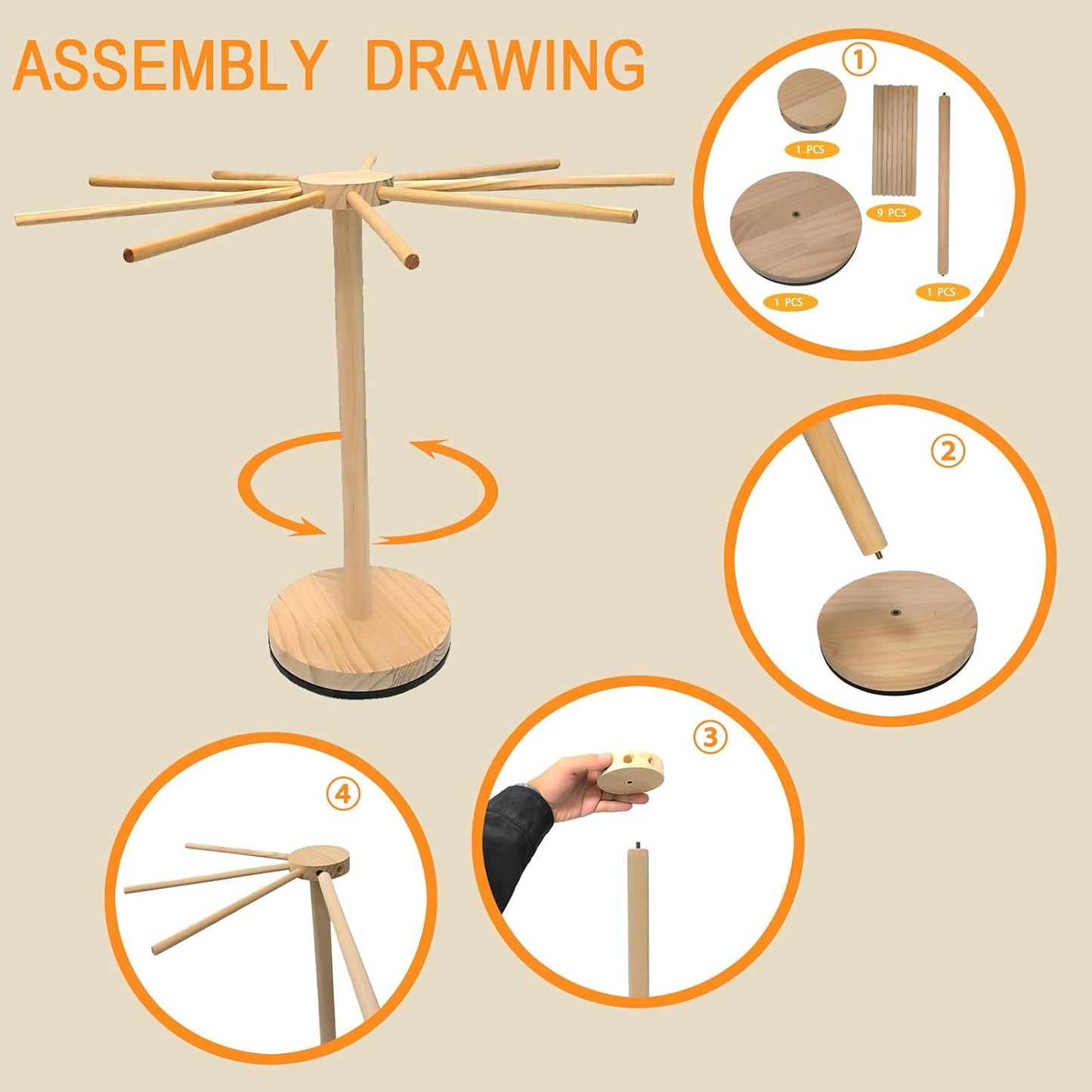 ASSEMBLY DRAWING

①

1 PCS

9 PCS

1 PCS

1 PCS

②

③

④