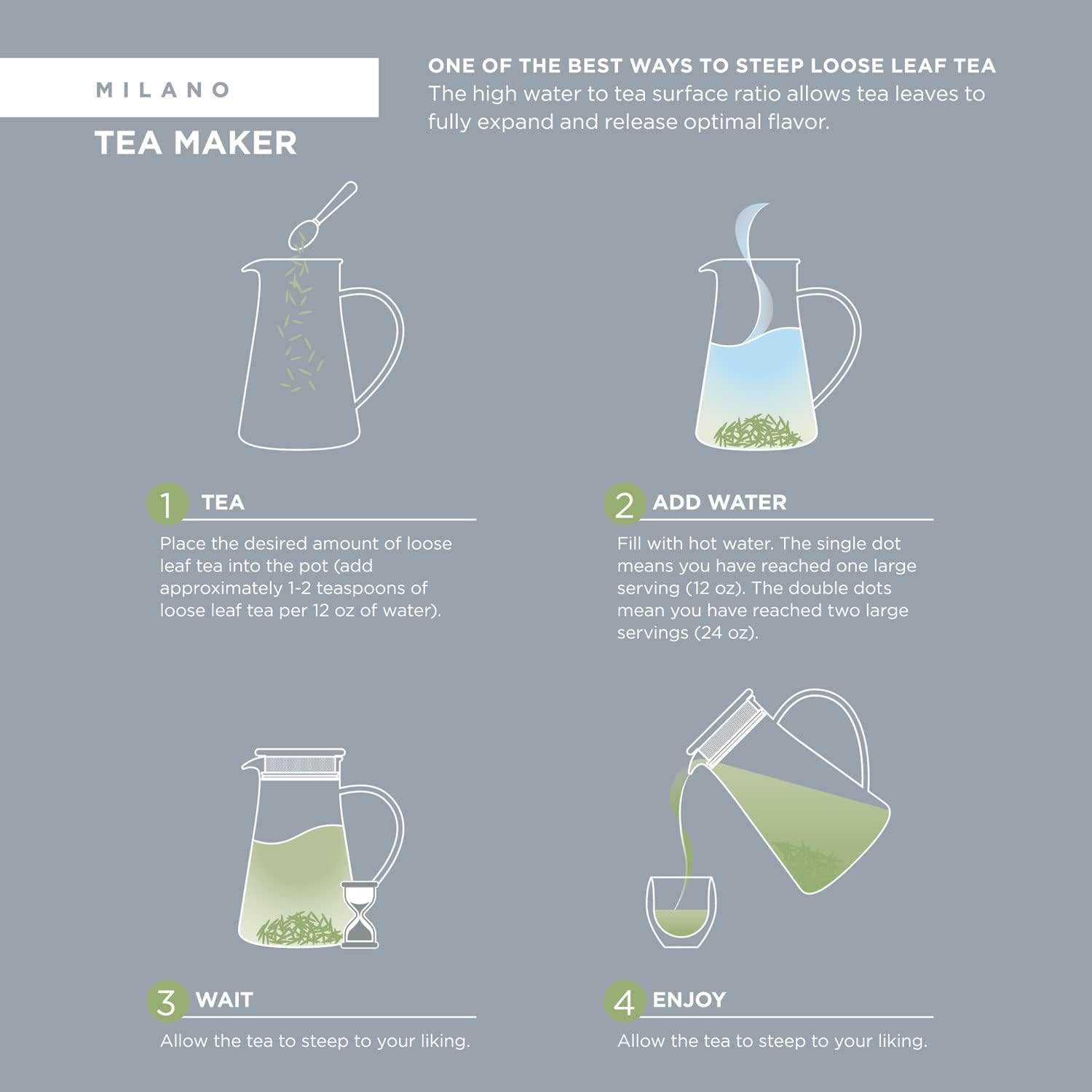 MILANO

TEA MAKER

ONE OF THE BEST WAYS TO STEEP LOOSE LEAF TEA
The high water to tea surface ratio allows tea leaves to fully expand and release optimal flavor.

1 TEA

Place the desired amount of loose leaf tea into the pot (add approximately 1-2 teaspoons of loose leaf tea per 12 oz of water).

2 ADD WATER

Fill with hot water. The single dot means you have reached one large serving (12 oz). The double dots mean you have reached two large servings (24 oz).

3 WAIT

Allow the tea to steep to your liking.

4 ENJOY

Allow the tea to steep to your liking.