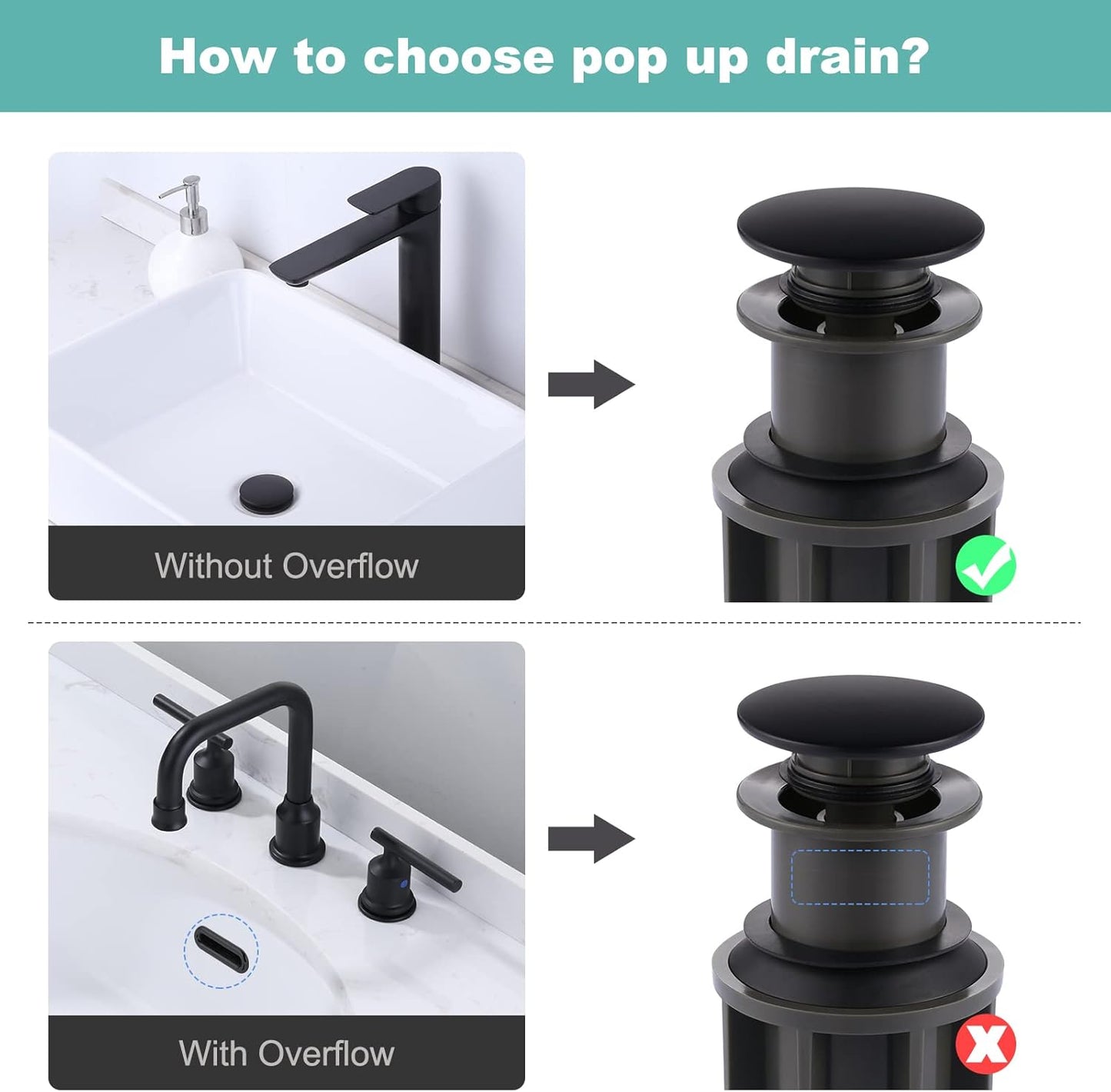 How to choose pop up drain?

Without Overflow

With Overflow