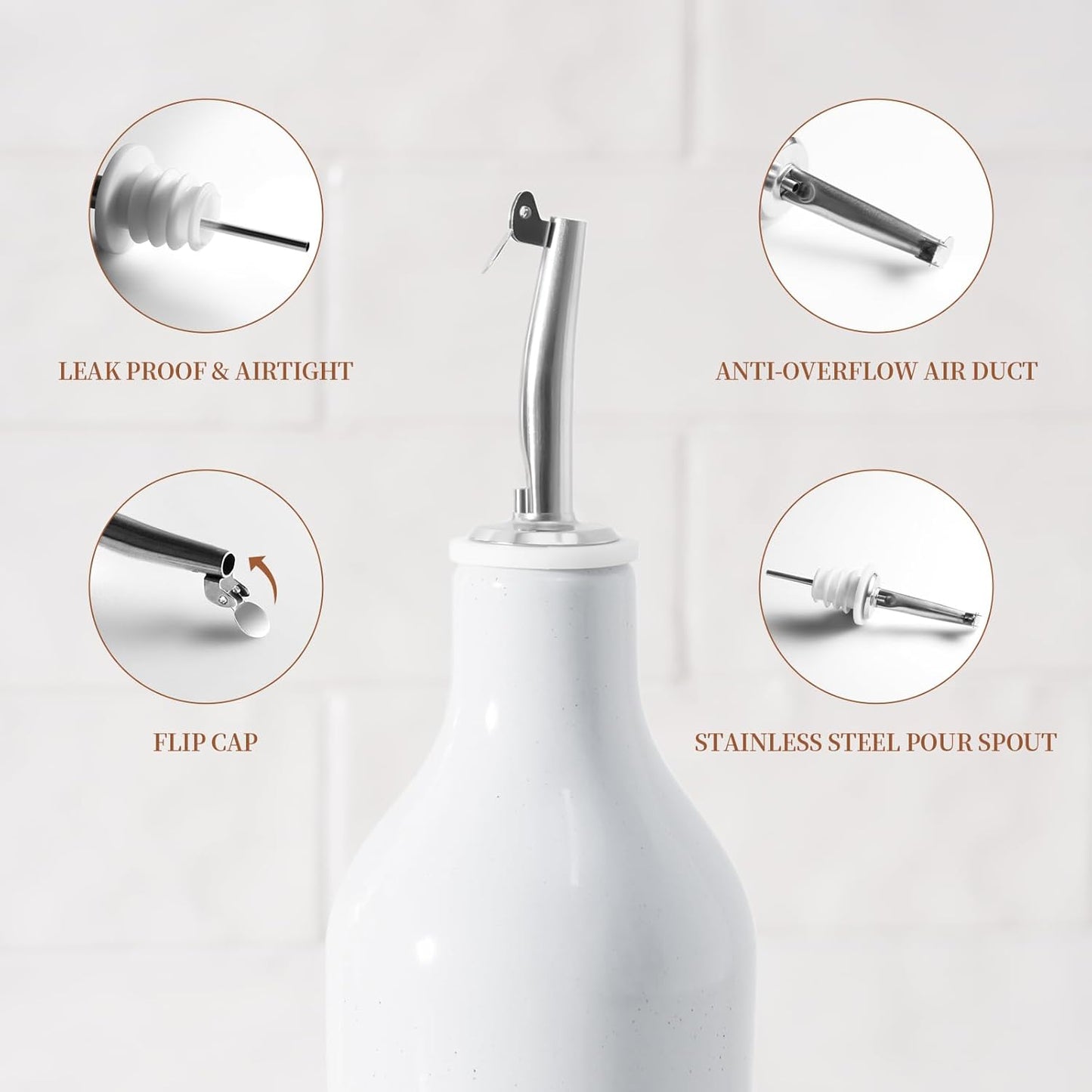 LEAK PROOF & AIRTIGHT

ANTI-OVERFLOW AIR DUCT

FLIP CAP

STAINLESS STEEL POUR SPOUT