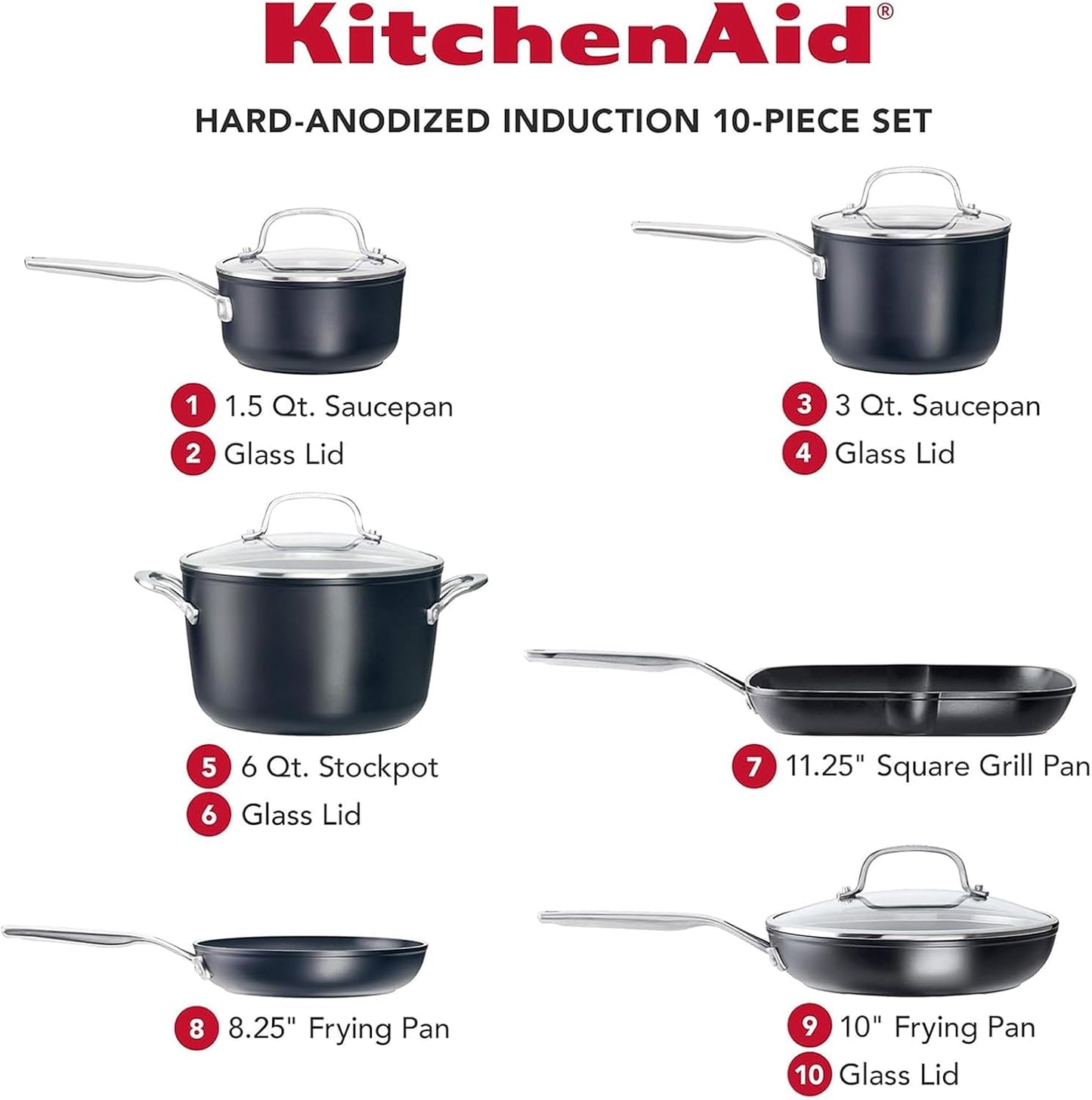 KitchenAid®

HARD-ANODIZED INDUCTION 10-PIECE SET

1 1.5 Qt. Saucepan
2 Glass Lid

3 3 Qt. Saucepan
4 Glass Lid

5 6 Qt. Stockpot
6 Glass Lid

7 11.25" Square Grill Pan

8 8.25" Frying Pan

9 10" Frying Pan
10 Glass Lid