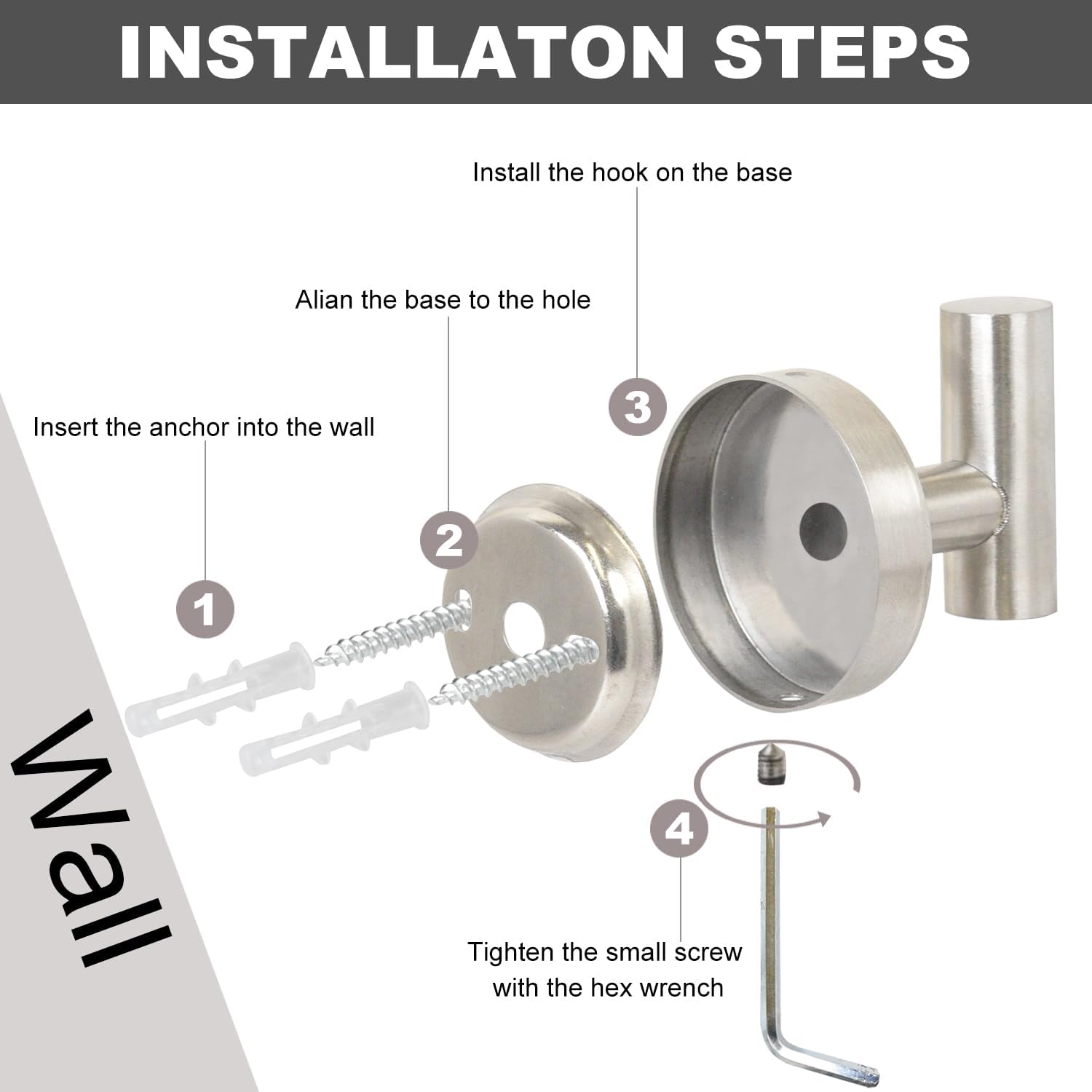 INSTALLATON STEPS

Install the hook on the base

Alian the base to the hole

3

Insert the anchor into the wall

2

1

Wall

4

Tighten the small screw with the hex wrench