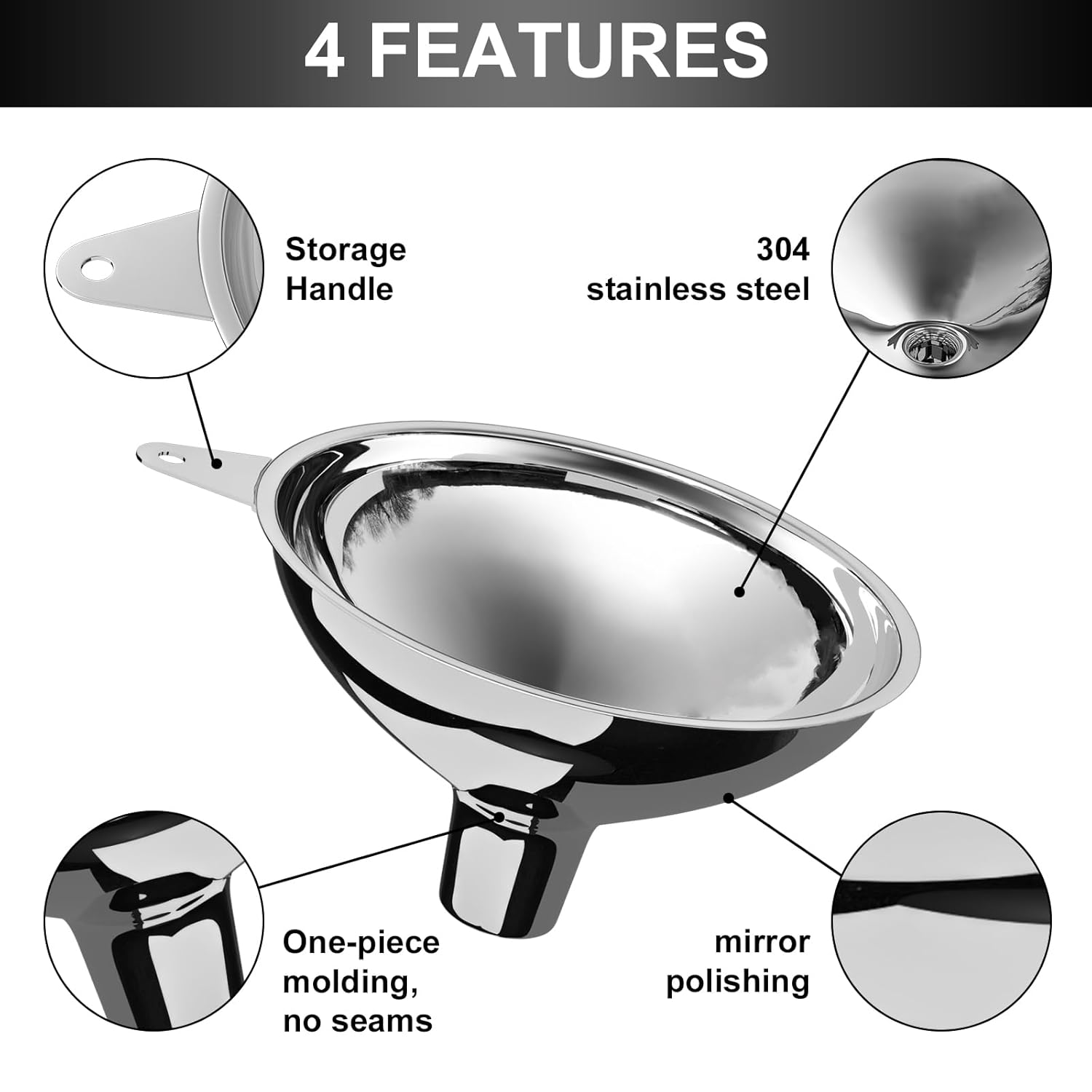 4 FEATURES

Storage Handle

304 stainless steel

One-piece molding, no seams

mirror polishing