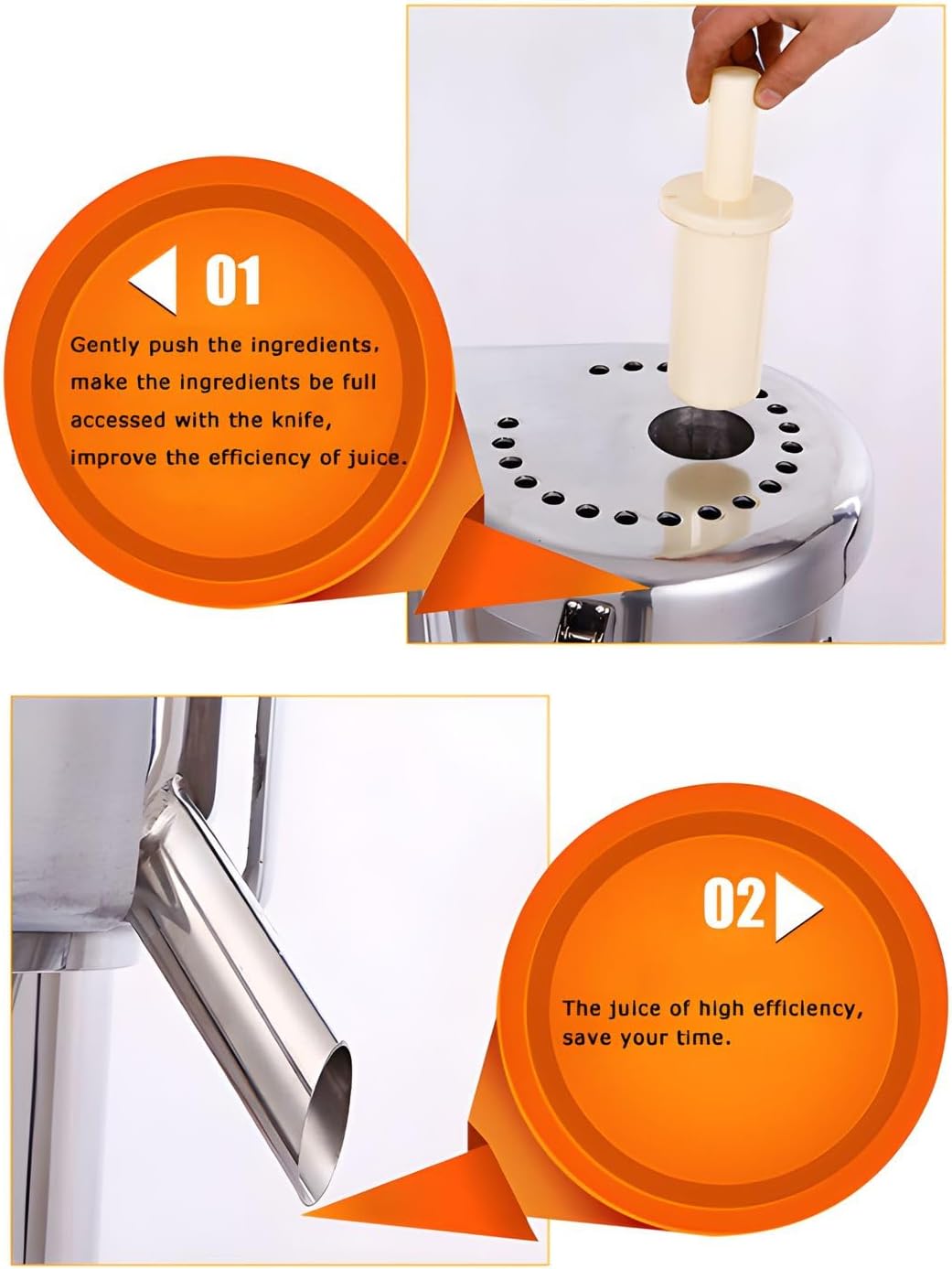 01

Gently push the ingredients, make the ingredients be full accessed with the knife, improve the efficiency of juice.

02

The juice of high efficiency, save your time.