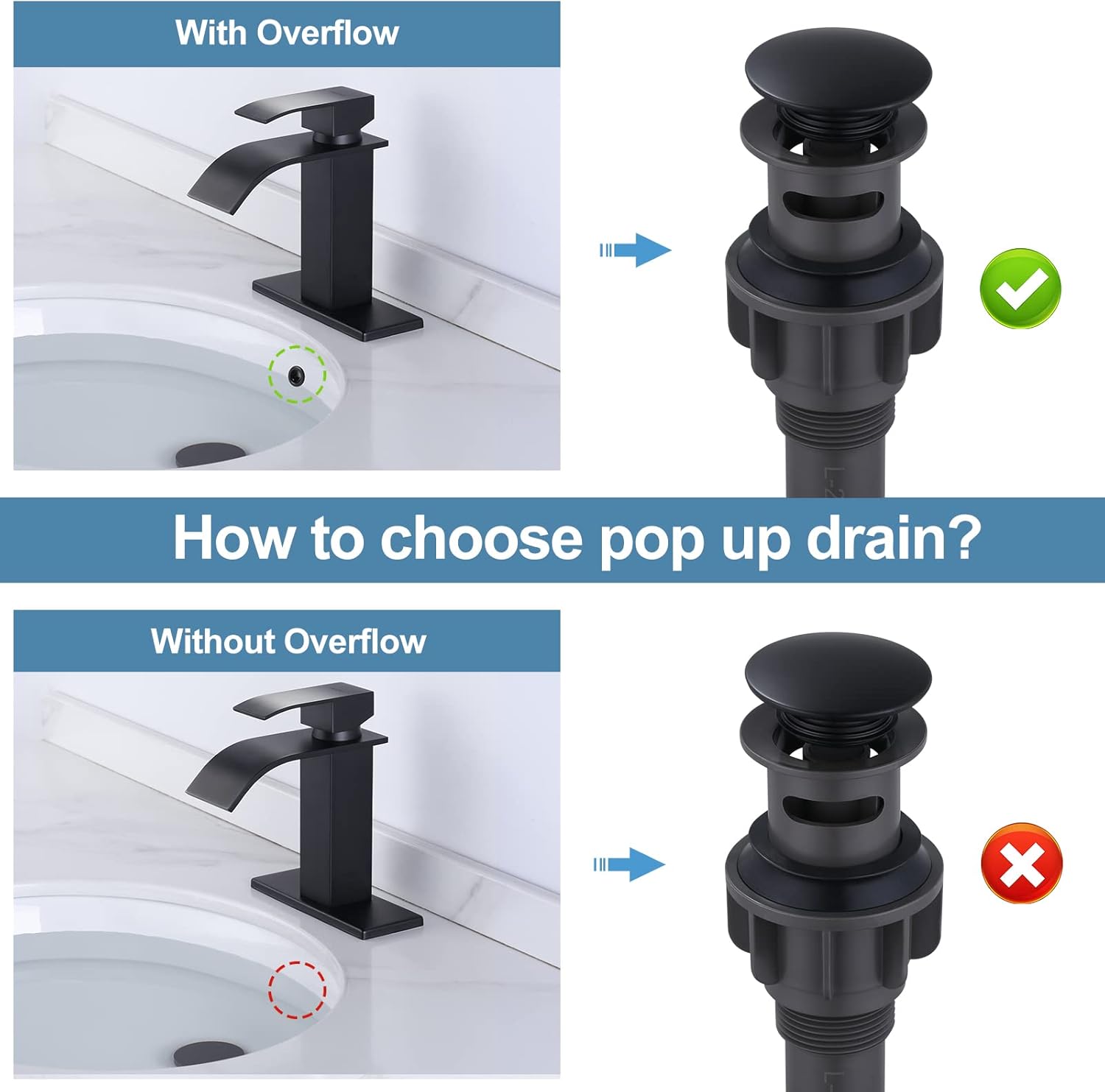 With Overflow

How to choose pop up drain?

Without Overflow