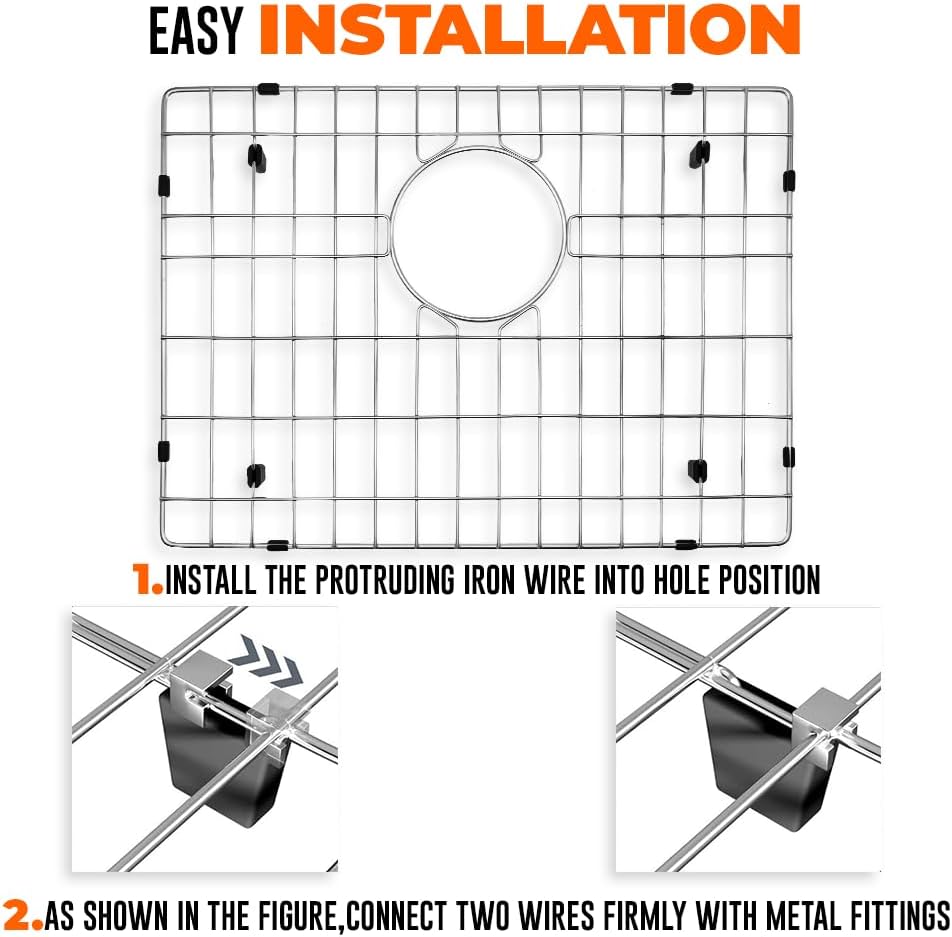 EASY INSTALLATION

1.INSTALL THE PROTRUDING IRON WIRE INTO HOLE POSITION

2.AS SHOWN IN THE FIGURE,CONNECT TWO WIRES FIRMLY WITH METAL FITTINGS