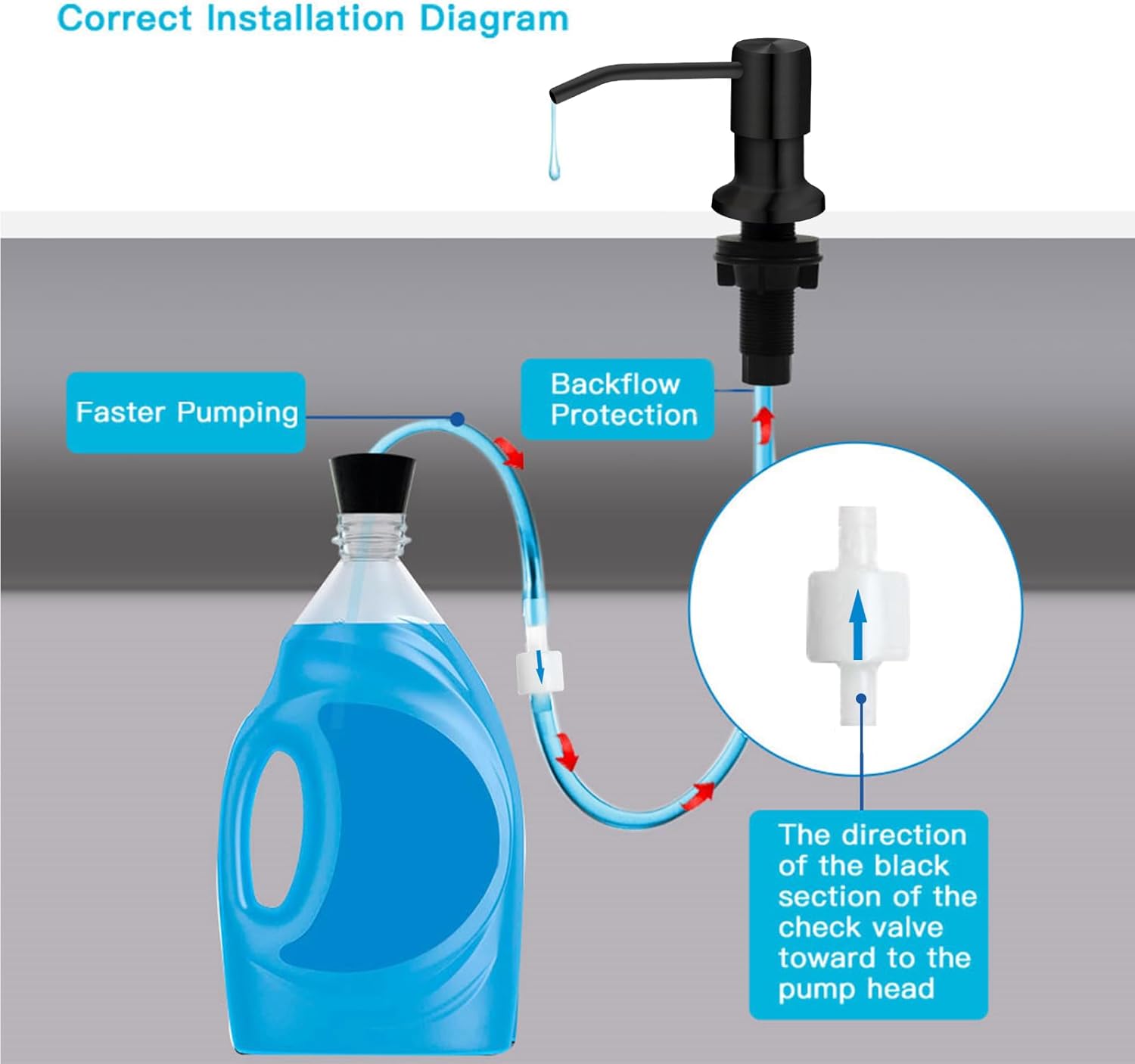 Correct Installation Diagram

Faster Pumping

Backflow Protection

The direction of the black section of the check valve toward to the pump head