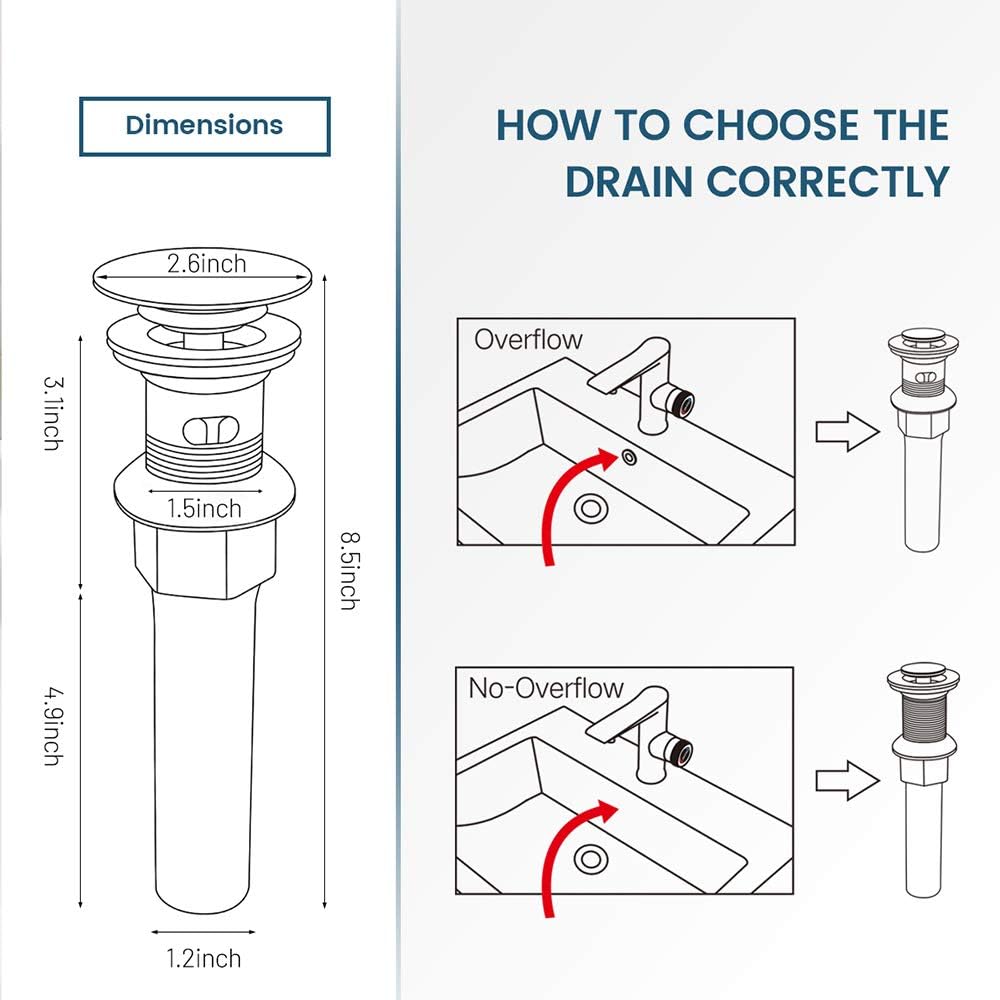 Dimensions

2.6inch

3.1inch

1.5inch

8.5inch

4.9inch

1.2inch

HOW TO CHOOSE THE DRAIN CORRECTLY

Overflow

No-Overflow