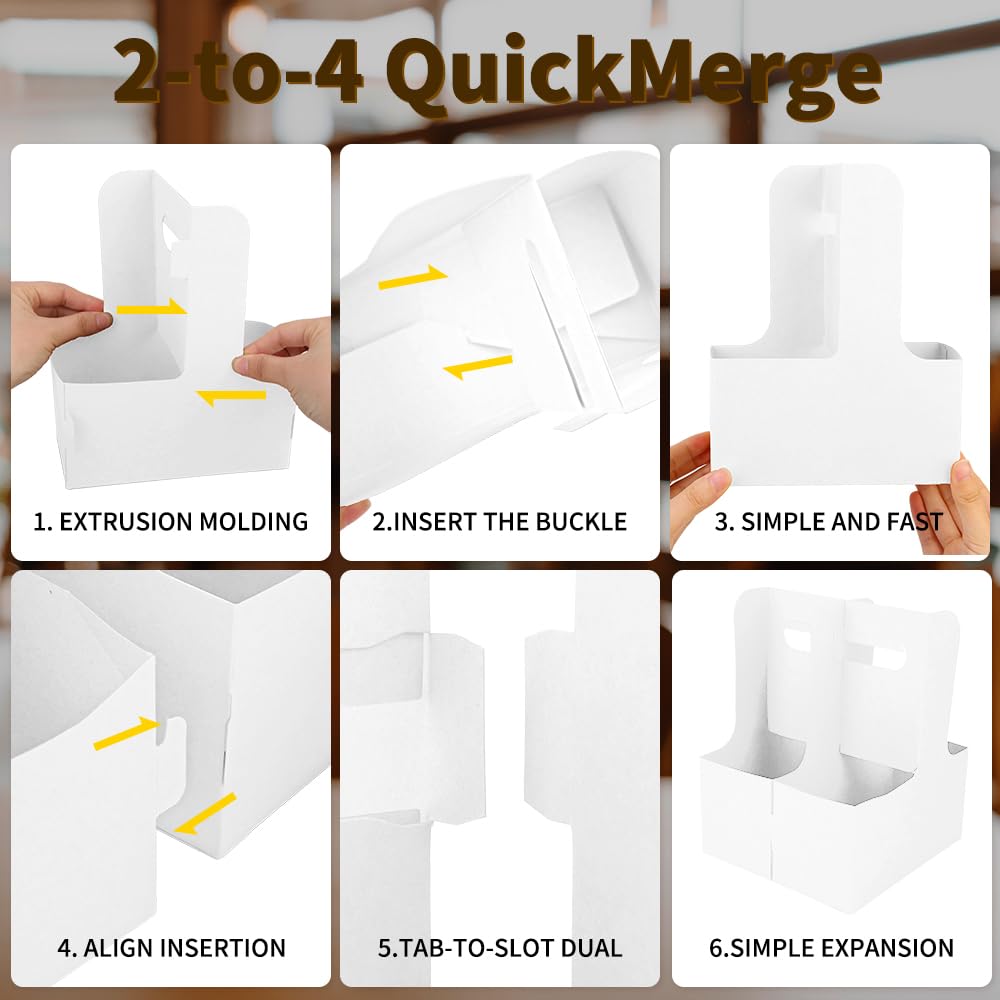 2-to-4 QuickMerge

1. EXTRUSION MOLDING

2.INSERT THE BUCKLE

3. SIMPLE AND FAST

4. ALIGN INSERTION

5.TAB-TO-SLOT DUAL

6.SIMPLE EXPANSION