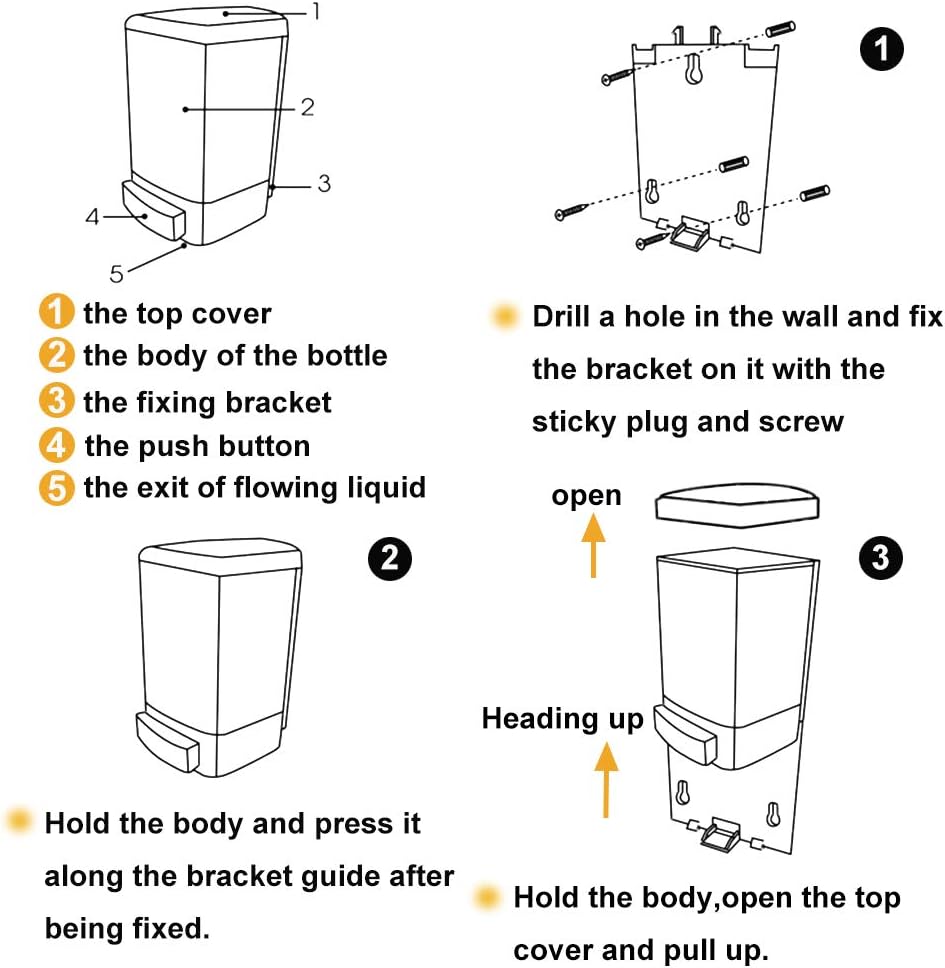 1
2
3
4
5

1 the top cover
2 the body of the bottle
3 the fixing bracket
4 the push button
5 the exit of flowing liquid

1

Drill a hole in the wall and fix the bracket on it with the sticky plug and screw

2

Hold the body and press it along the bracket guide after being fixed.

open

3

Heading up

Hold the body,open the top cover and pull up.