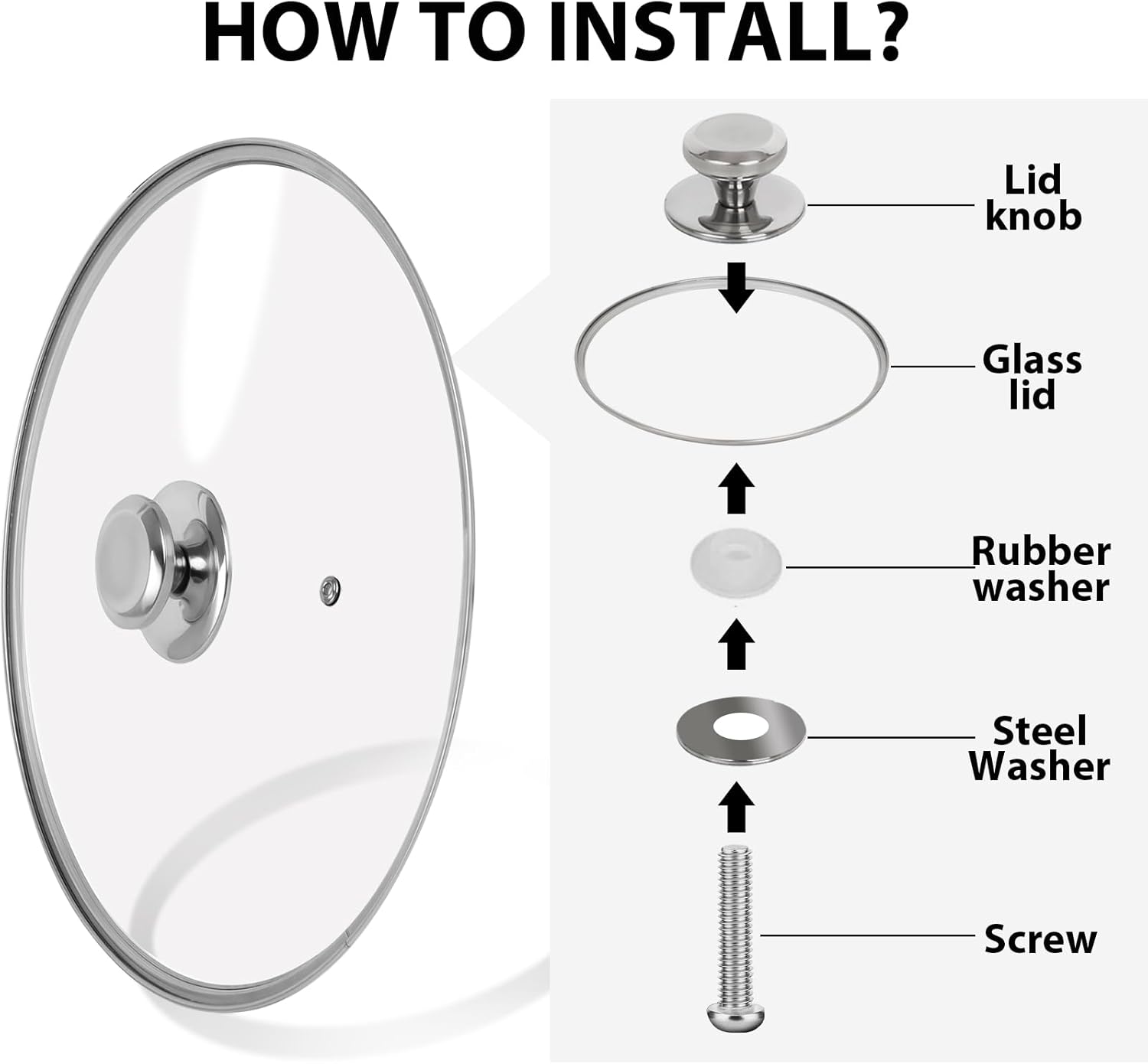 HOW TO INSTALL?

Lid knob

Glass lid

Rubber washer

Steel Washer

Screw