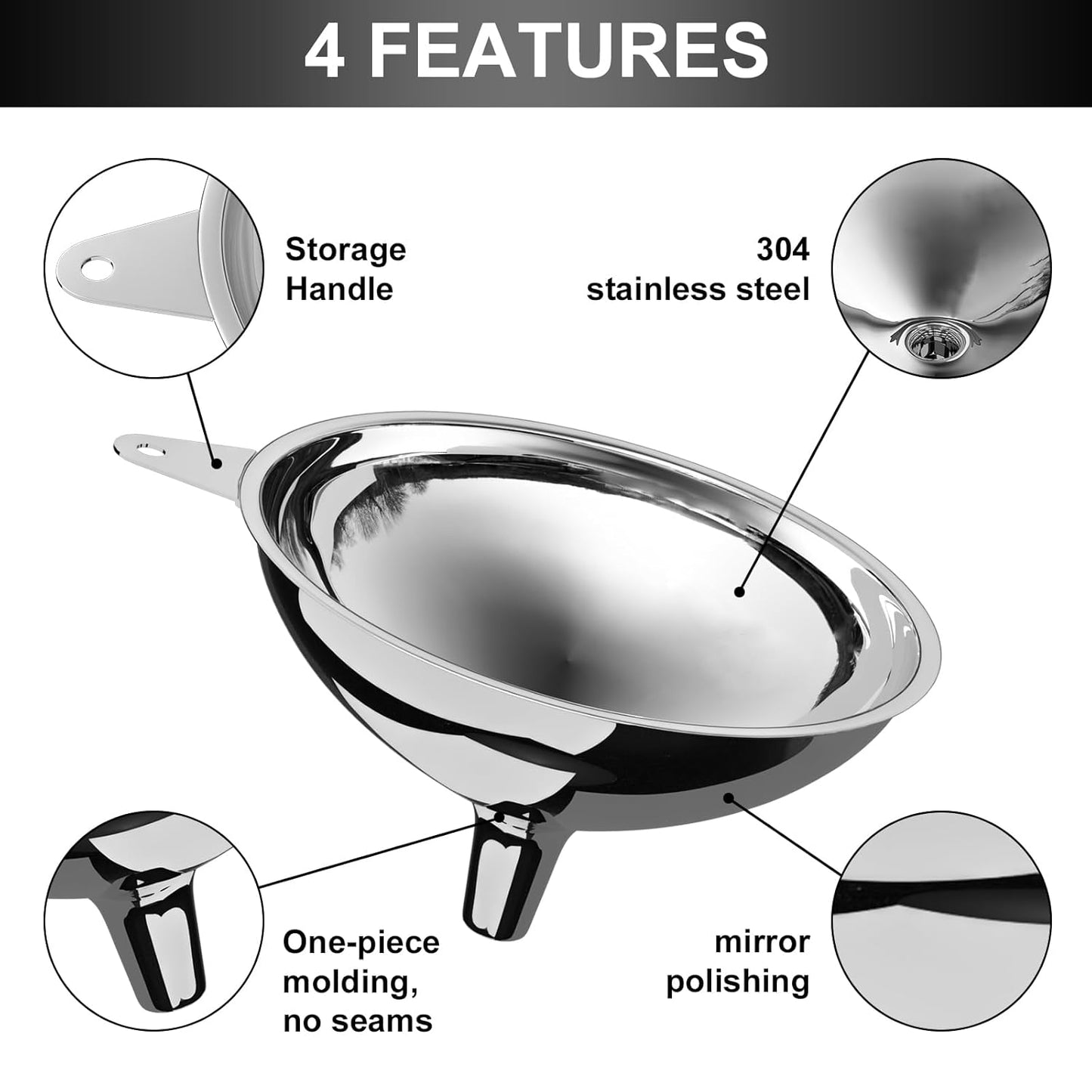 4 FEATURES

Storage Handle

304 stainless steel

One-piece molding, no seams

mirror polishing