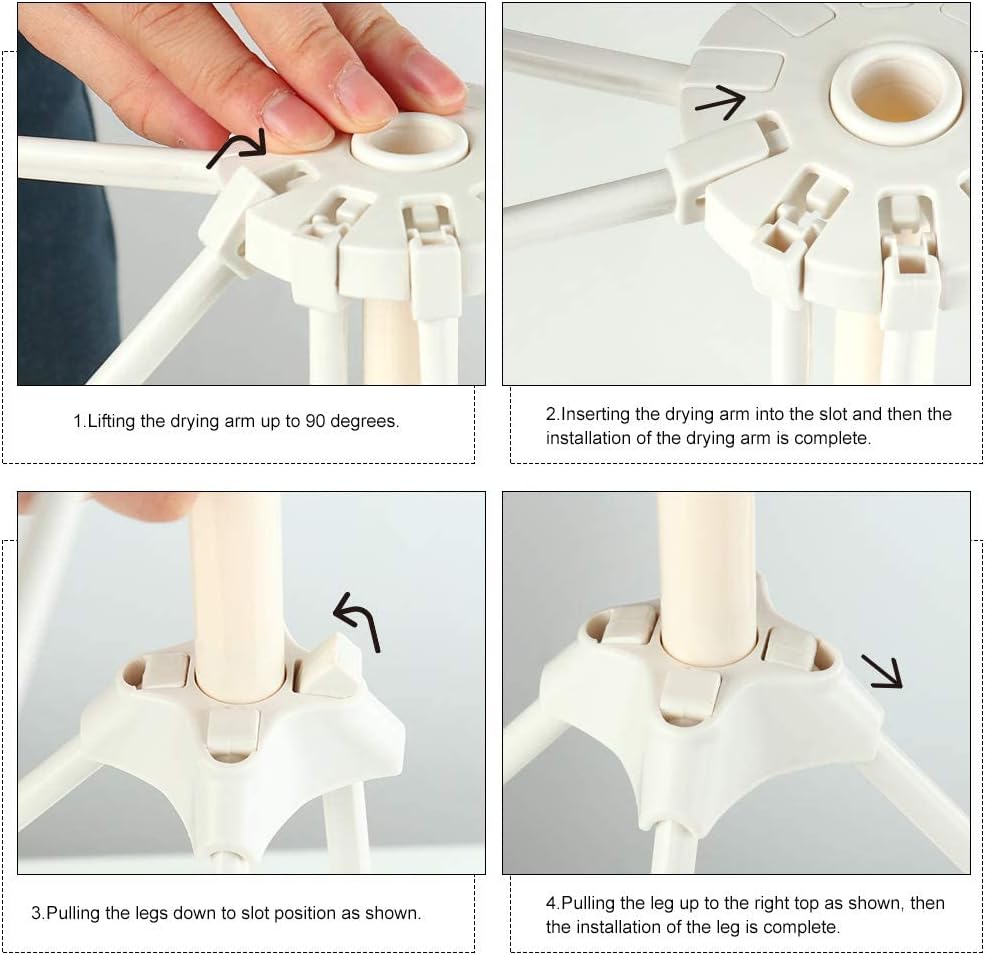 1.Lifting the drying arm up to 90 degrees.

2.Inserting the drying arm into the slot and then the installation of the drying arm is complete.

3.Pulling the legs down to slot position as shown.

4.Pulling the leg up to the right top as shown, then the installation of the leg is complete.