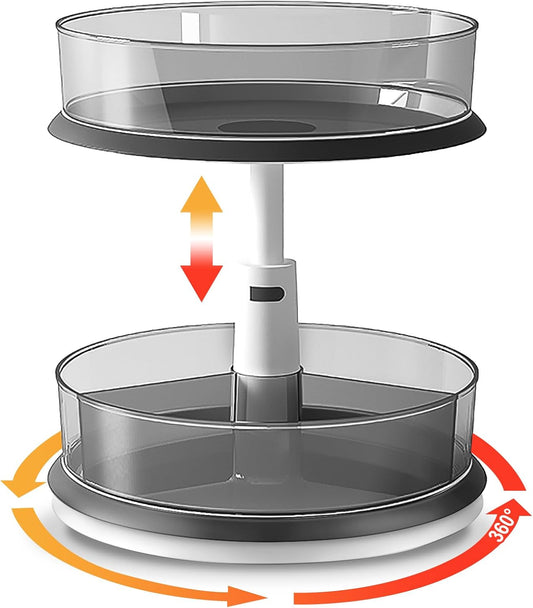 360°