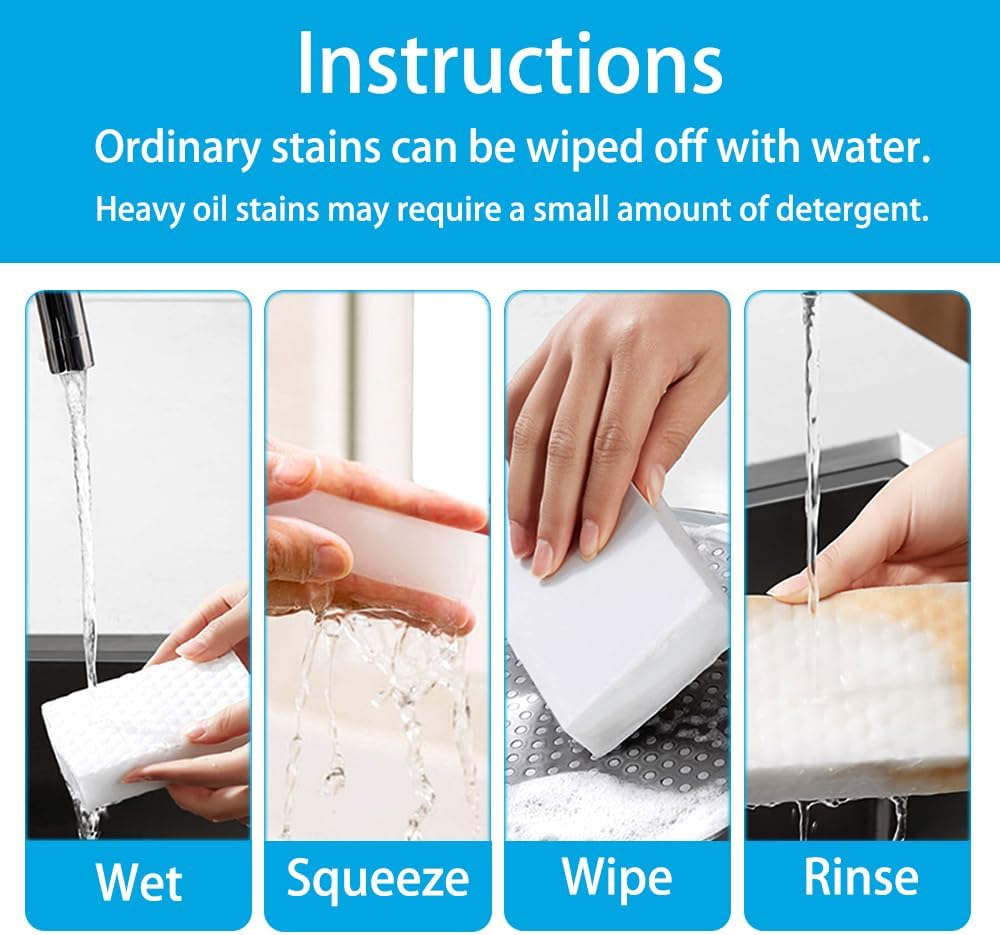 Instructions
Ordinary stains can be wiped off with water.
Heavy oil stains may require a small amount of detergent.

Wet
Squeeze
Wipe
Rinse