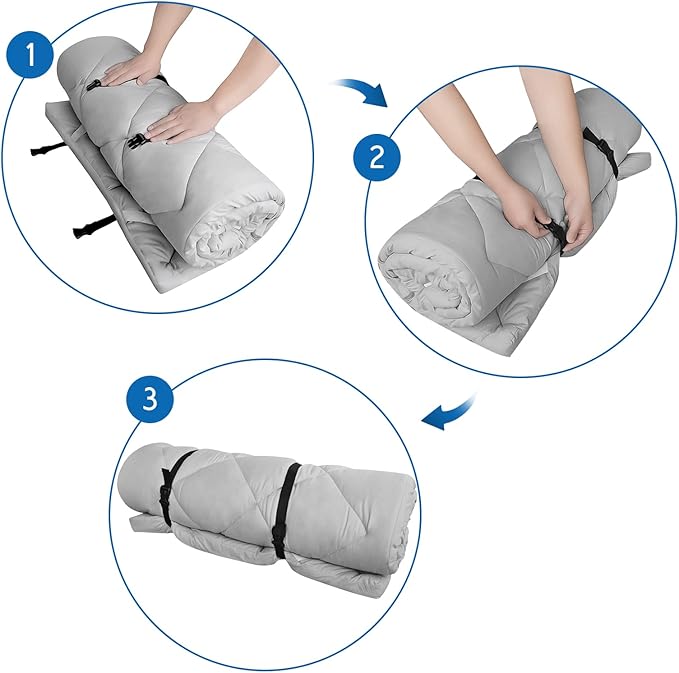 1

2

3