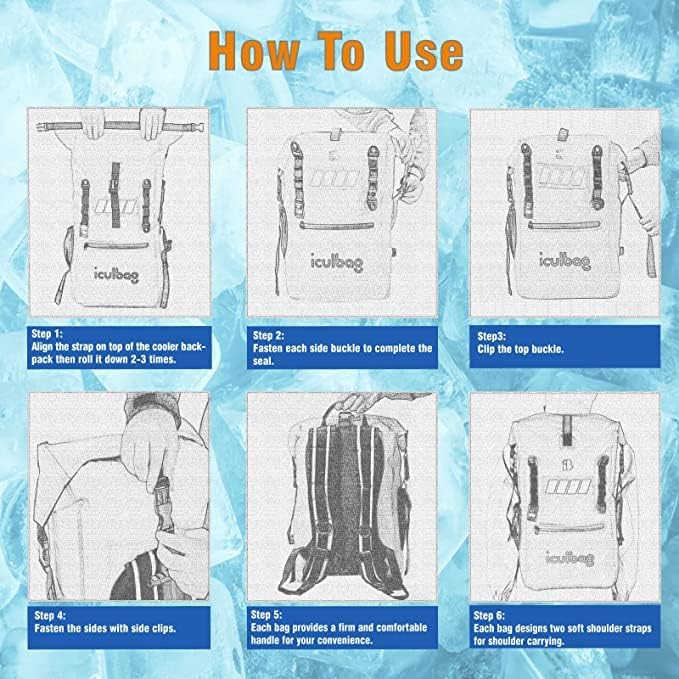 How To Use

iculbag

Step 1:
Align the strap on top of the cooler backpack then roll it down 2-3 times.

iculbag

Step 2:
Fasten each side buckle to complete the seal.

iculbag

Step3:
Clip the top buckle.

Step 4:
Fasten the sides with side clips.

Step 5:
Each bag provides a firm and comfortable handle for your convenience.

iculbag

Step 6:
Each bag designs two soft shoulder straps for shoulder carrying.