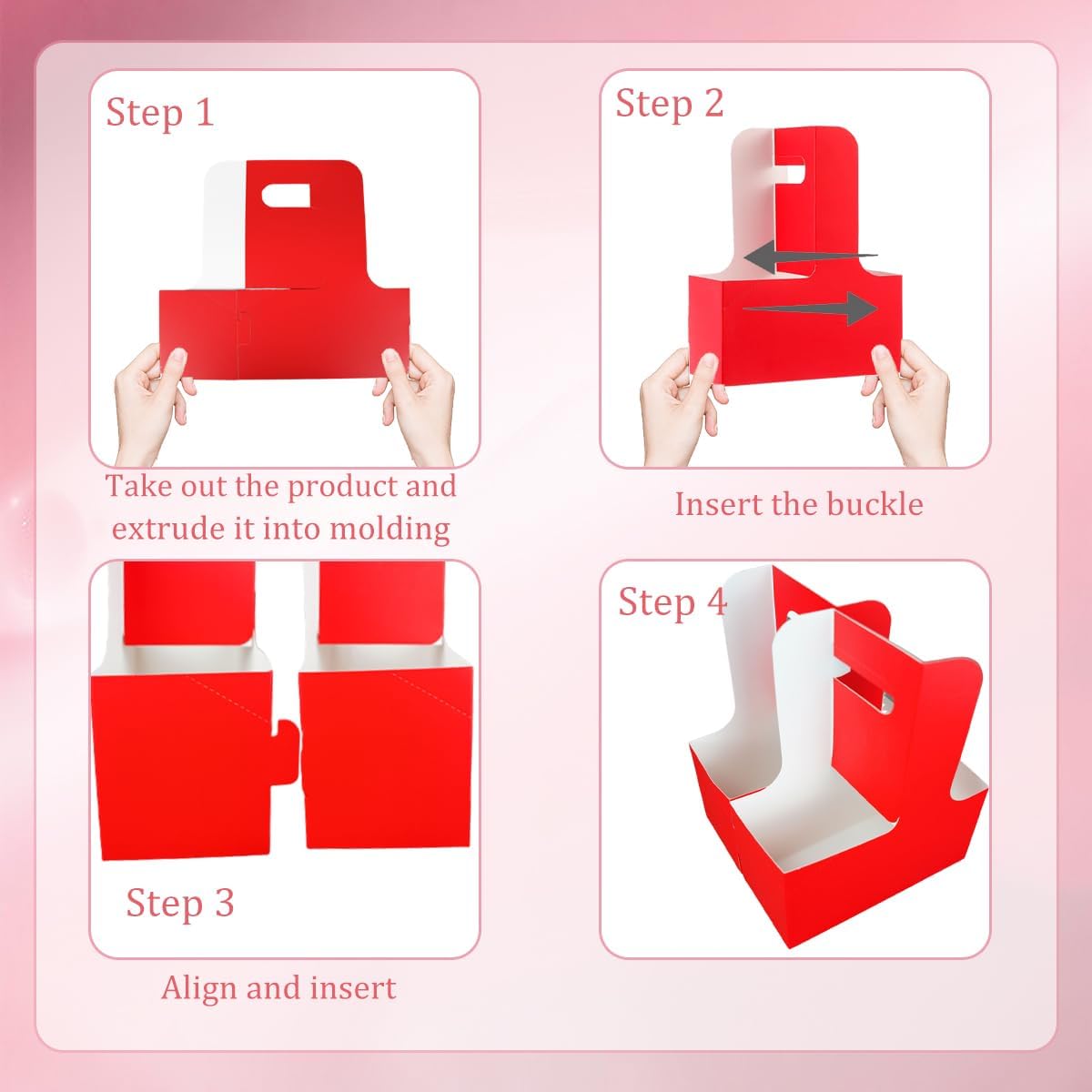 Step 1

Take out the product and extrude it into molding

Step 2

Insert the buckle

Step 3

Align and insert

Step 4