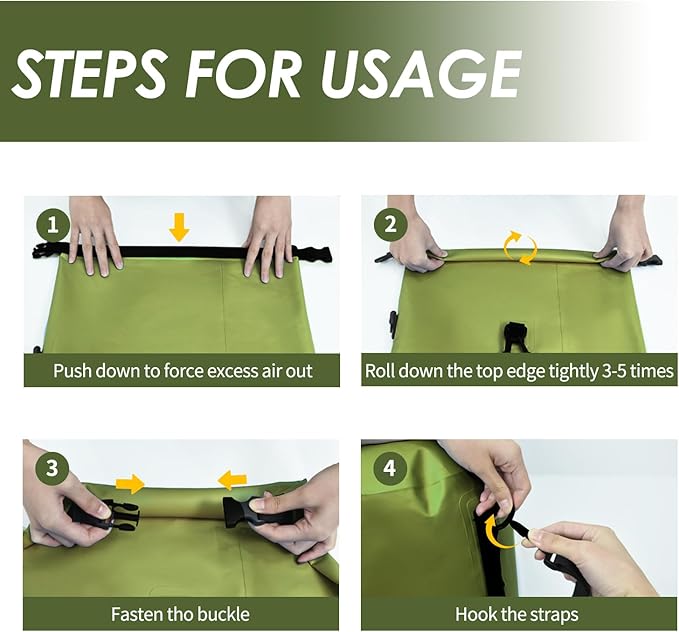 STEPS FOR USAGE

1
Push down to force excess air out

2
Roll down the top edge tightly 3-5 times

3
Fasten tho buckle

4
Hook the straps