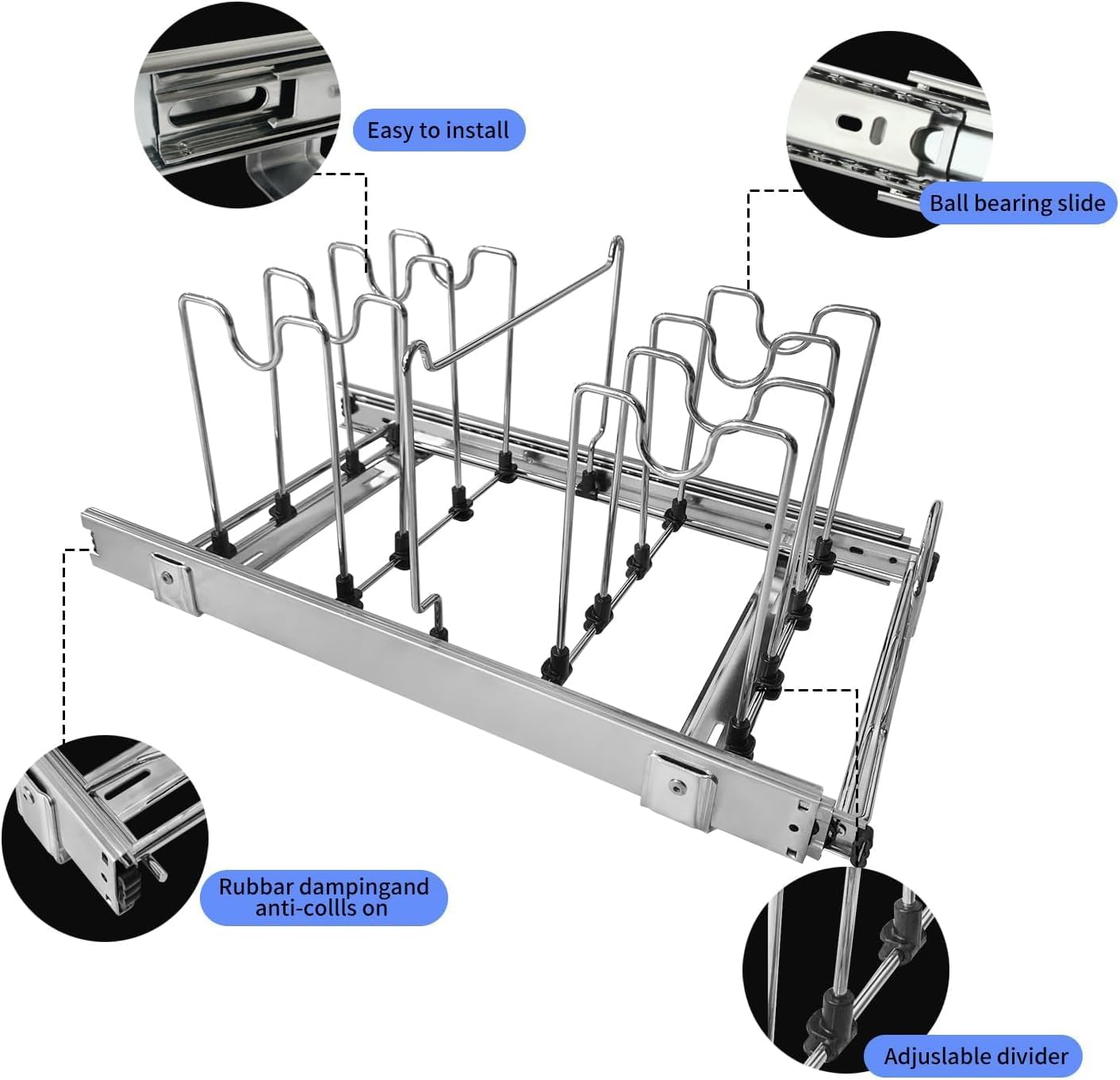 Easy to install

Ball bearing slide

Rubbar dampingand anti-collls on

Adjuslable divider