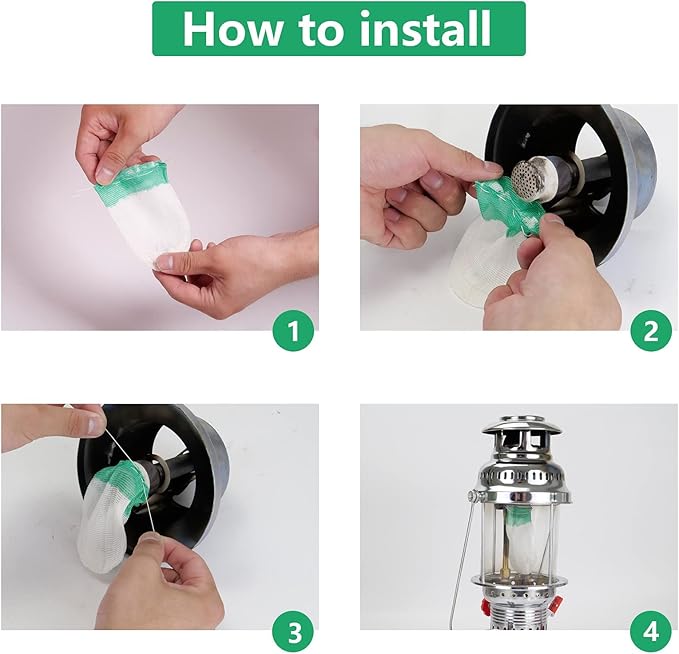 How to install

1

2

3

4