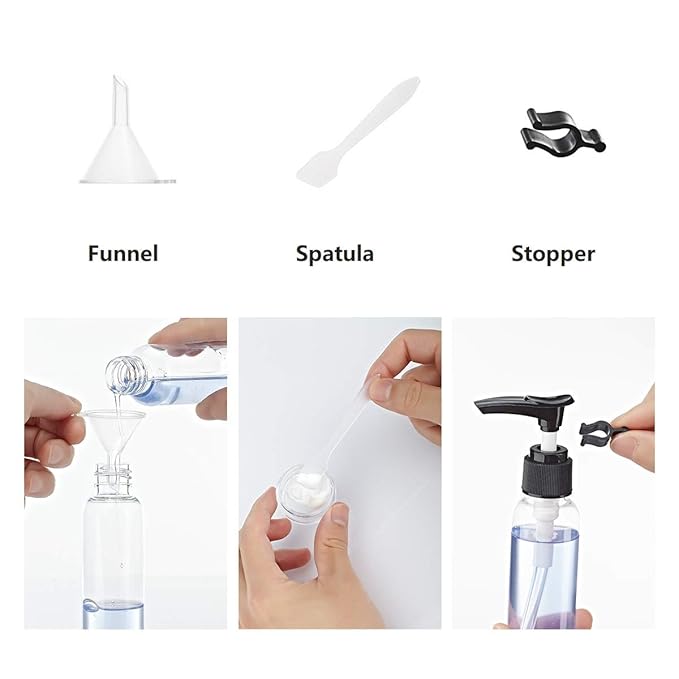 Funnel

Spatula

Stopper