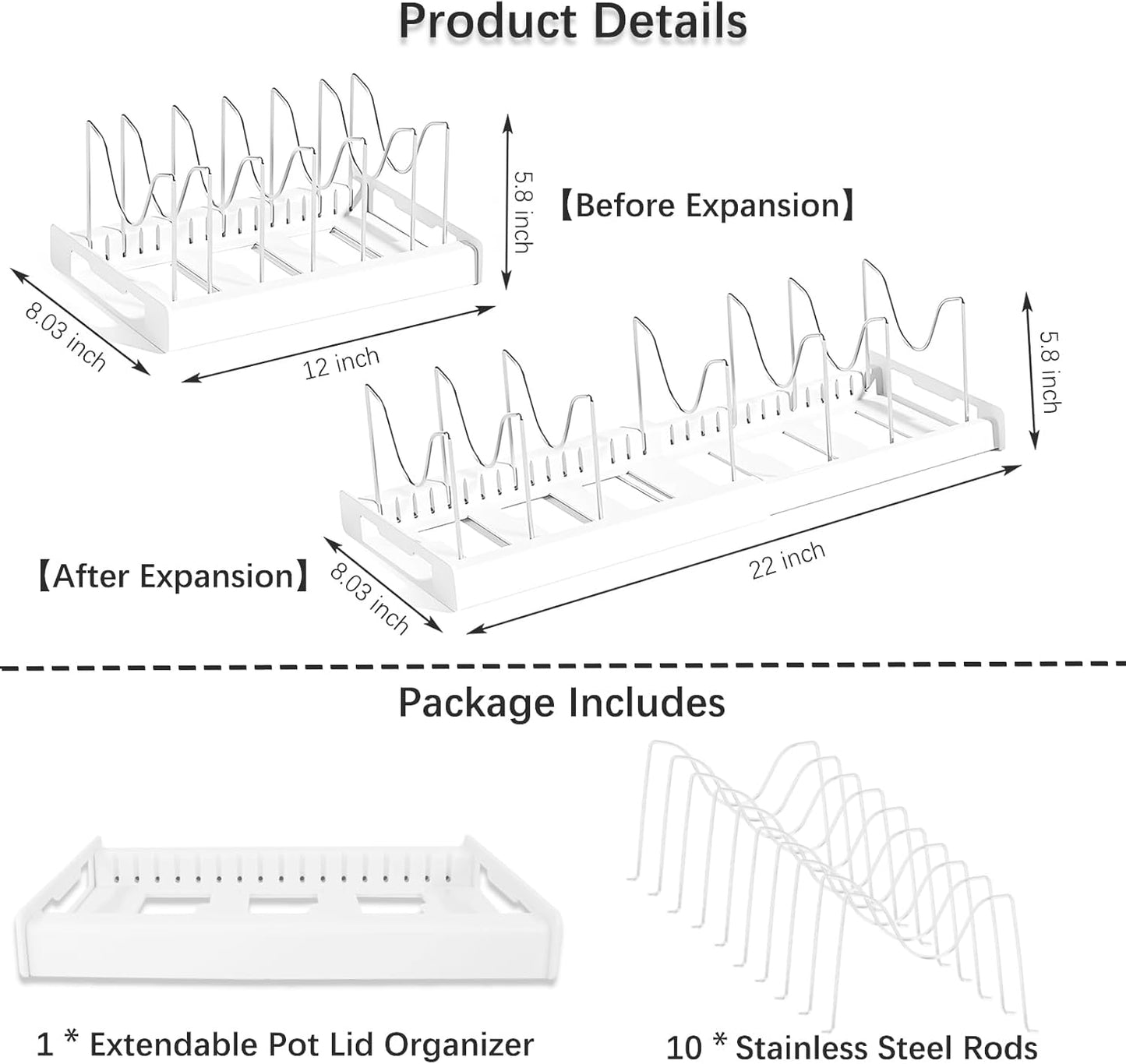 Product Details

5.8 inch

【Before Expansion】

8.03 inch

12 inch

5.8 inch

【After Expansion】

8.03 inch

22 inch

Package Includes

1 * Extendable Pot Lid Organizer

10 * Stainless Steel Rods