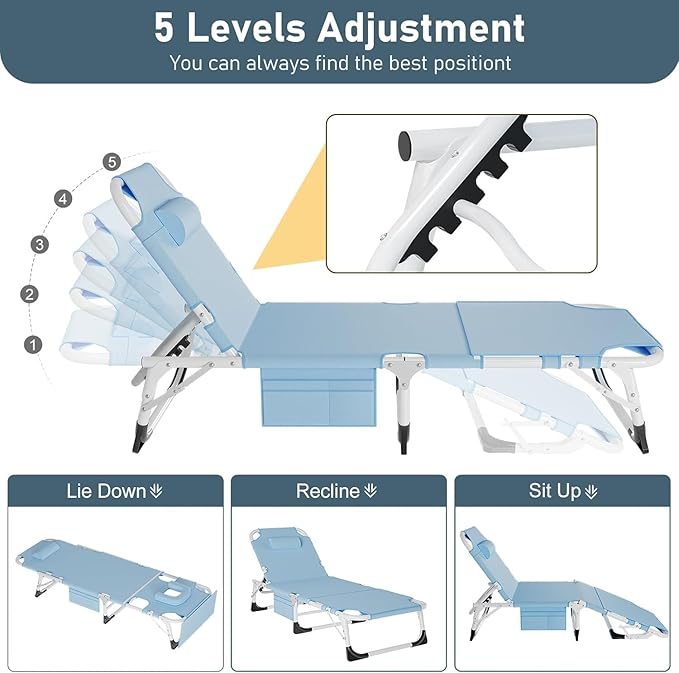 5 Levels Adjustment
You can always find the best positiont

5
4
3
2
1

Lie Down
Recline
Sit Up