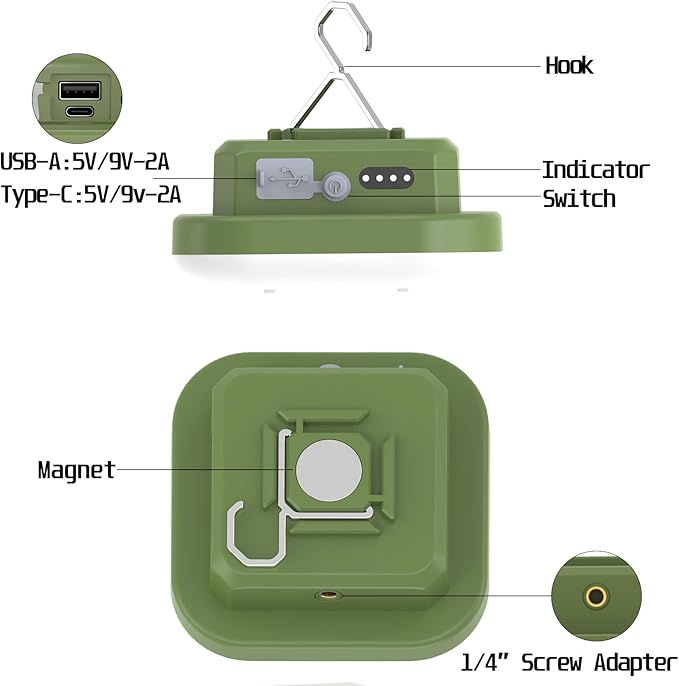 Hook

USB-A:5V/9V-2A
Type-C:5V/9v-2A

Indicator
Switch

Magnet

1/4" Screw Adapter