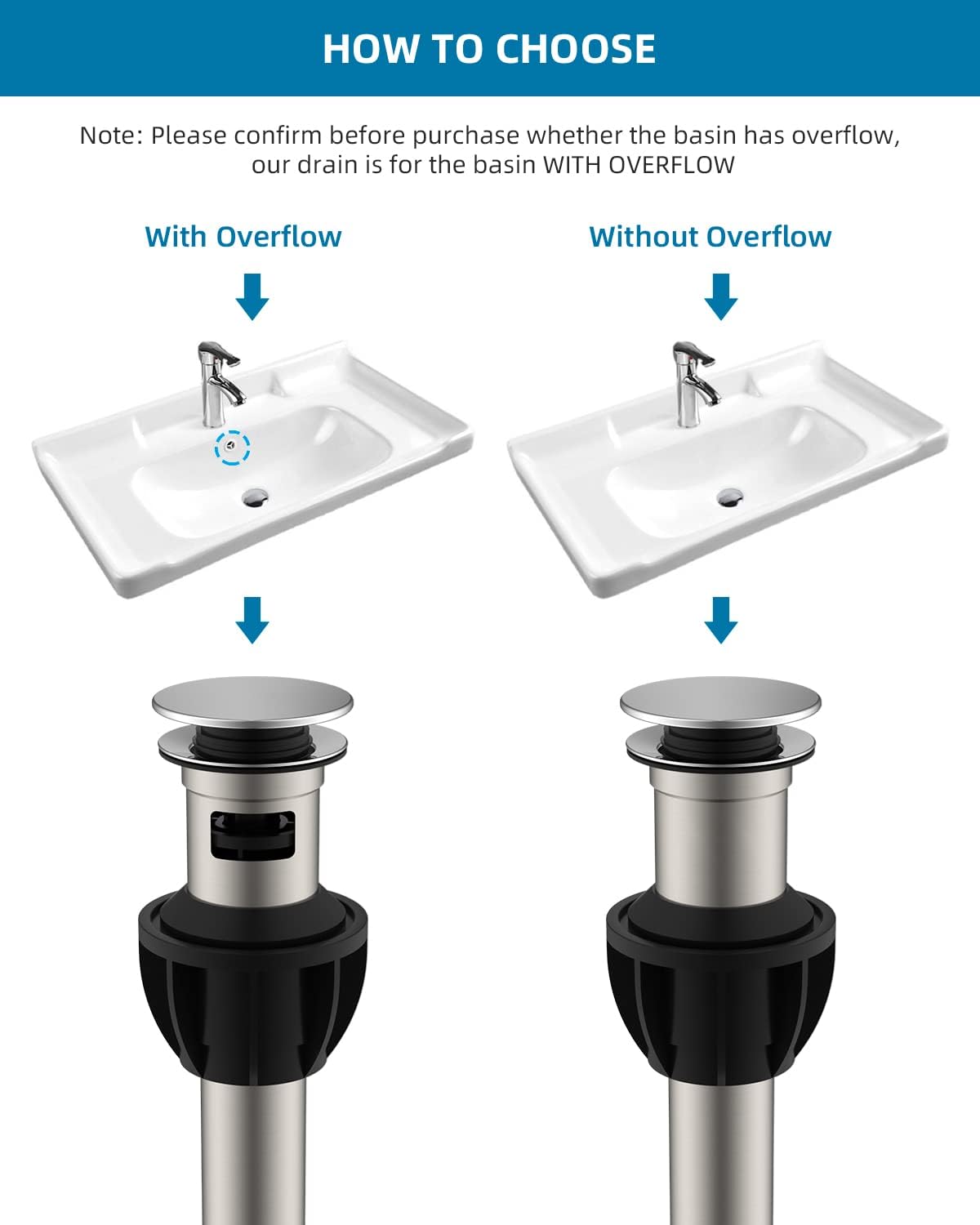 HOW TO CHOOSE

Note: Please confirm before purchase whether the basin has overflow, our drain is for the basin WITH OVERFLOW

With Overflow

Without Overflow