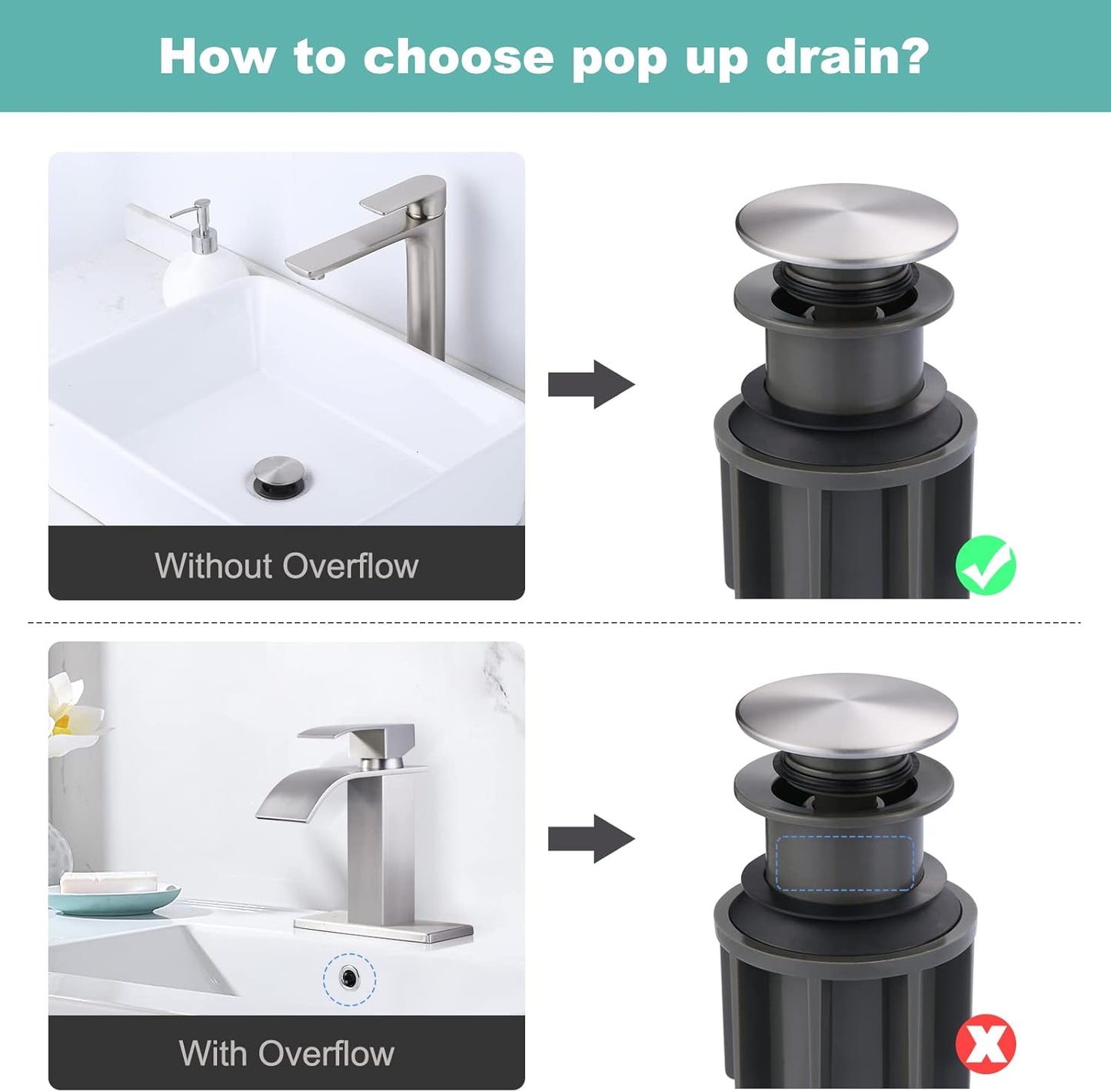 How to choose pop up drain?

Without Overflow

With Overflow